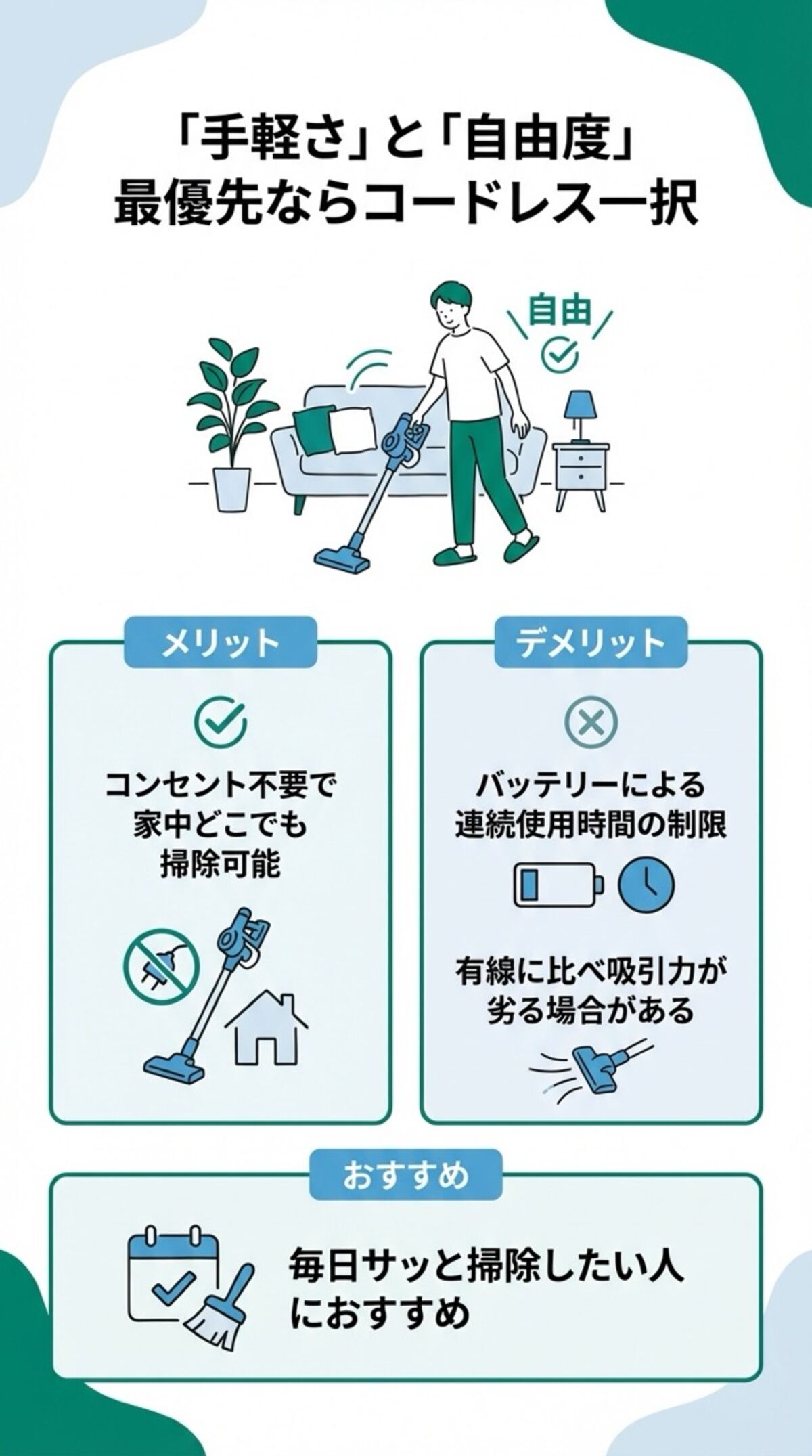 「手軽さ」と「自由度」
最優先ならコードレス一択

自由

メリット

コンセント不要で家中どこでも掃除可能

デメリット

バッテリーによる連続使用時間の制限

有線に比べ吸引力が劣る場合がある

おすすめ

毎日サッと掃除したい人におすすめ