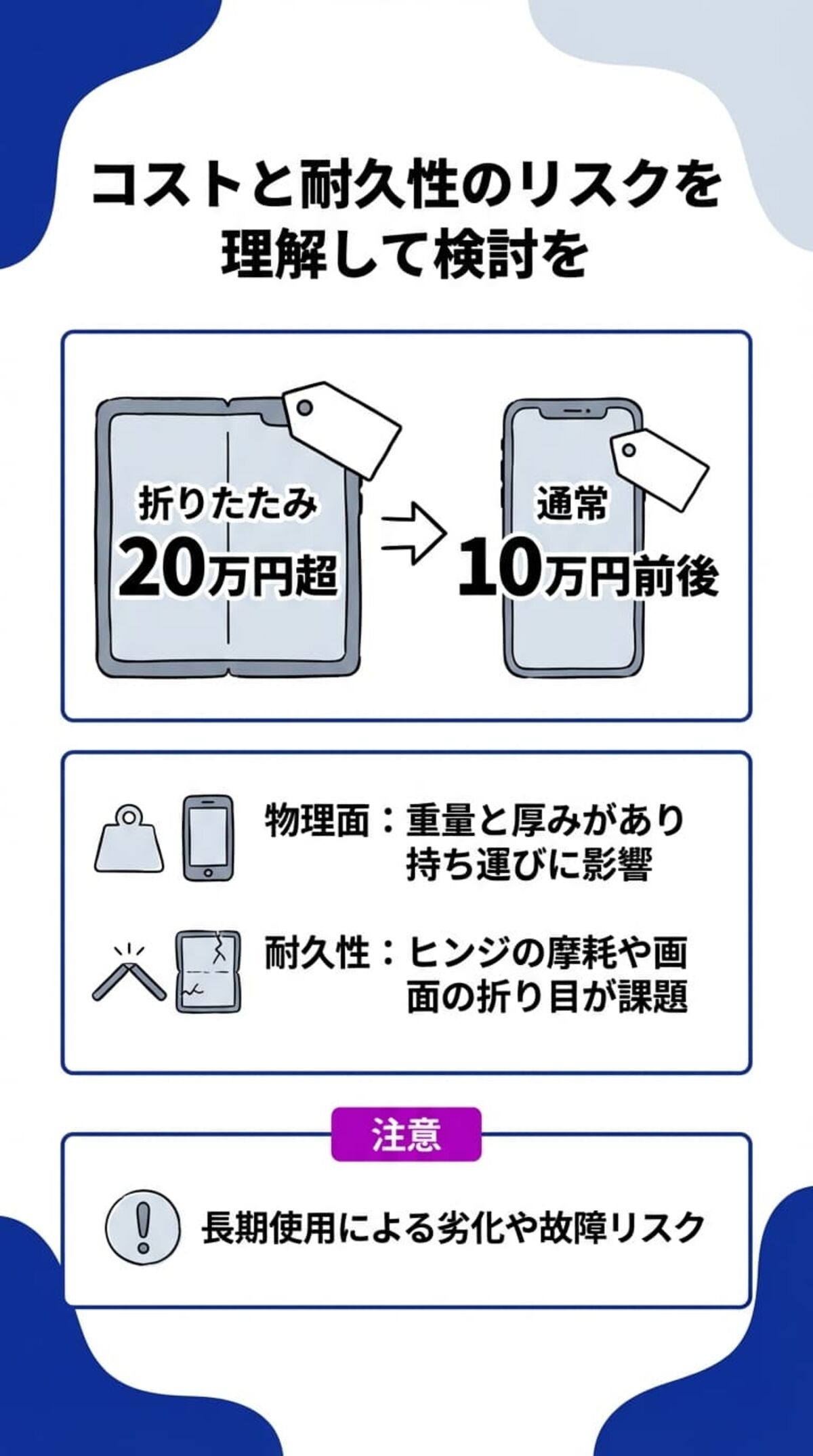 コストと耐久性のリスクを理解して検討を

折りたたみ
20万円超

通常
10万円前後

物理面：重量と厚みがあり持ち運びに影響

耐久性：ヒンジの摩耗や画面の折り目が課題

注意

長期使用による劣化や故障リスク