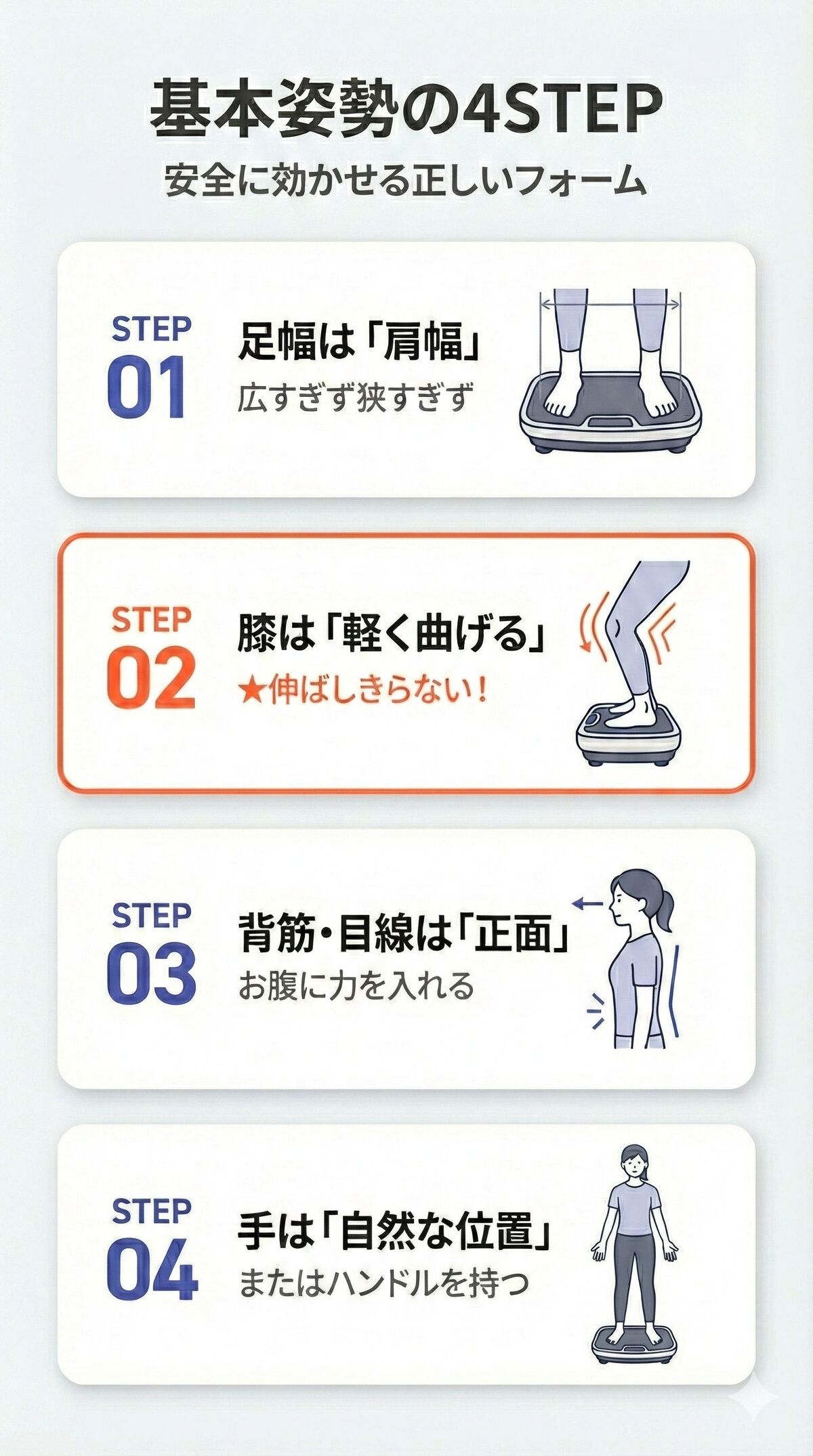 基本姿勢の4STEP
安全に効かせる正しいフォーム

STEP
01
足幅は「肩幅」
広すぎず狭すぎず

STEP
02
膝は「軽く曲げる」
★伸ばしきらない！

STEP
03
背筋・目線は「正面」
お腹に力を入れる

STEP
04
手は「自然な位置」
またはハンドルを持つ