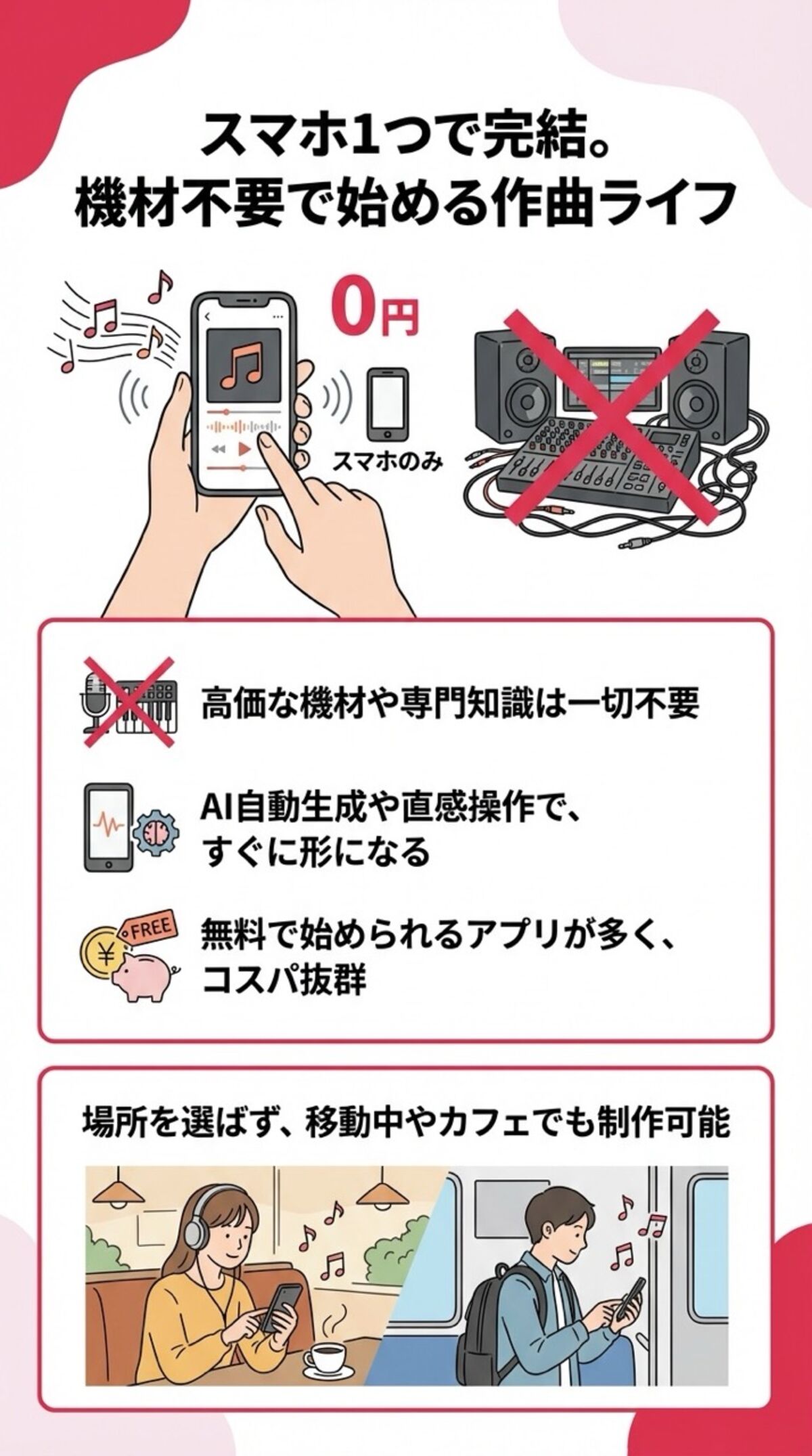 スマホ1つで完結。
機材不要で始める作曲ライフ

0円

スマホのみ

高価な機材や専門知識は一切不要

AI自動生成や直感操作で、すぐに形になる

FREE

¥

無料で始められるアプリが多く、コスパ抜群

場所を選ばず、移動中やカフェでも制作可能