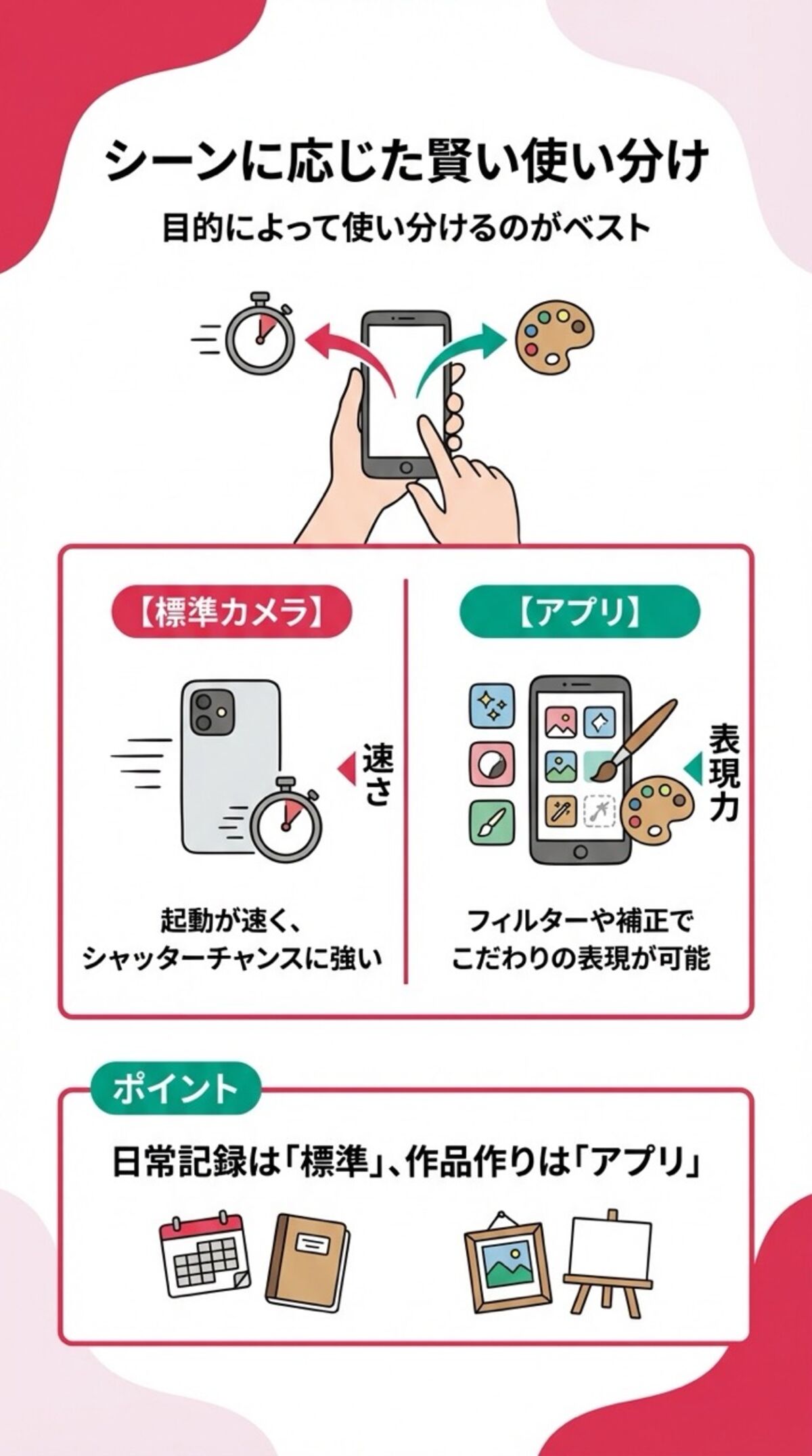 シーンに応じた賢い使い分け

目的によって使い分けるのがベスト

【標準カメラ】

速さ

起動が速く、シャッターチャンスに強い

【アプリ】

表現力

フィルターや補正でこだわりの表現が可能

ポイント

日常記録は「標準」、作品作りは「アプリ」