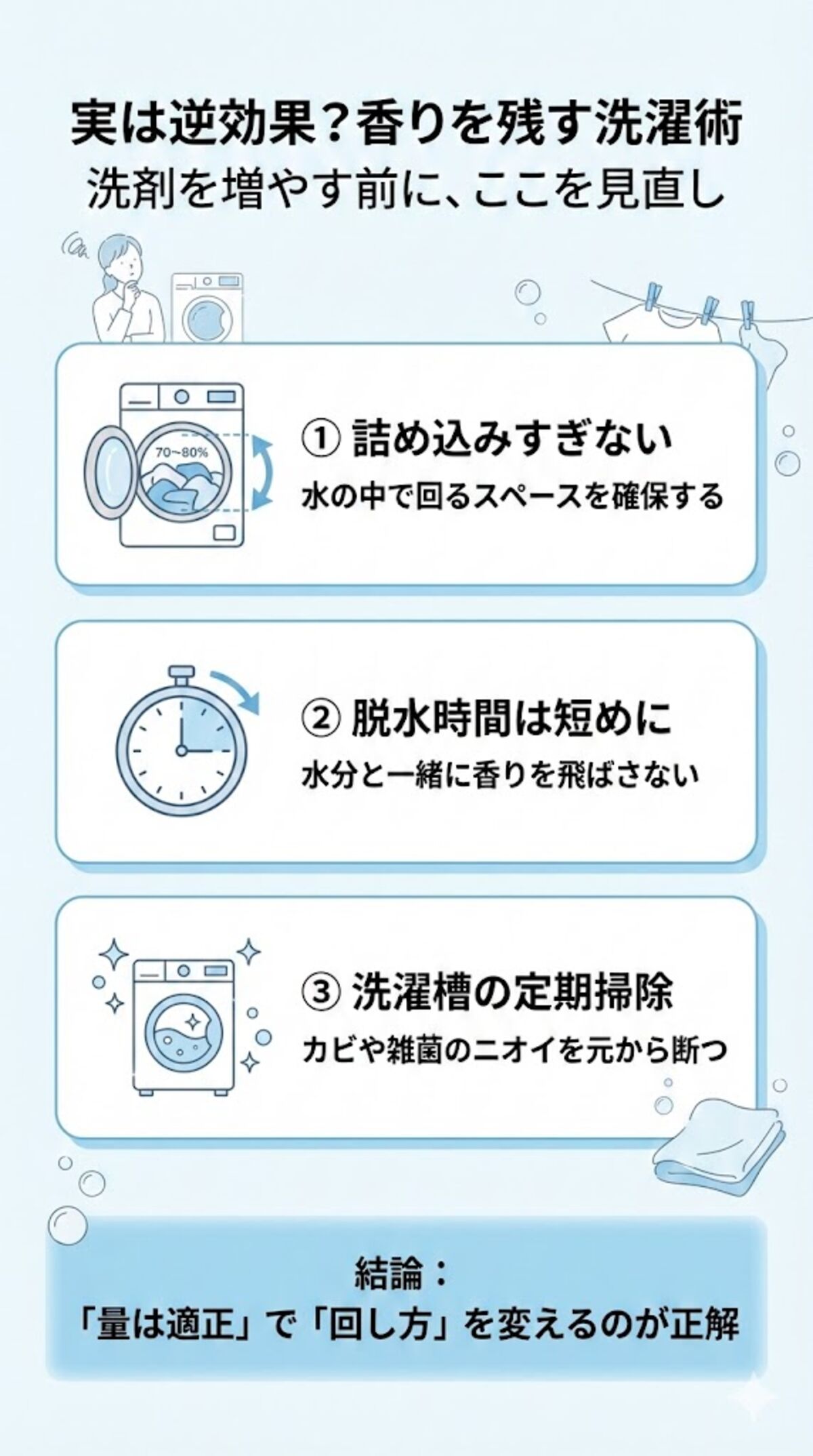 実は逆効果？香りを残す洗濯術
洗剤を増やす前に、ここを見直し

70~80%

① 詰め込みすぎない
水の中で回るスペースを確保する

② 脱水時間は短めに
水分と一緒に香りを飛ばさない

③ 洗濯槽の定期掃除
カビや雑菌のニオイを元から断つ

結論：
「量は適正」で「回し方」を変えるのが正解