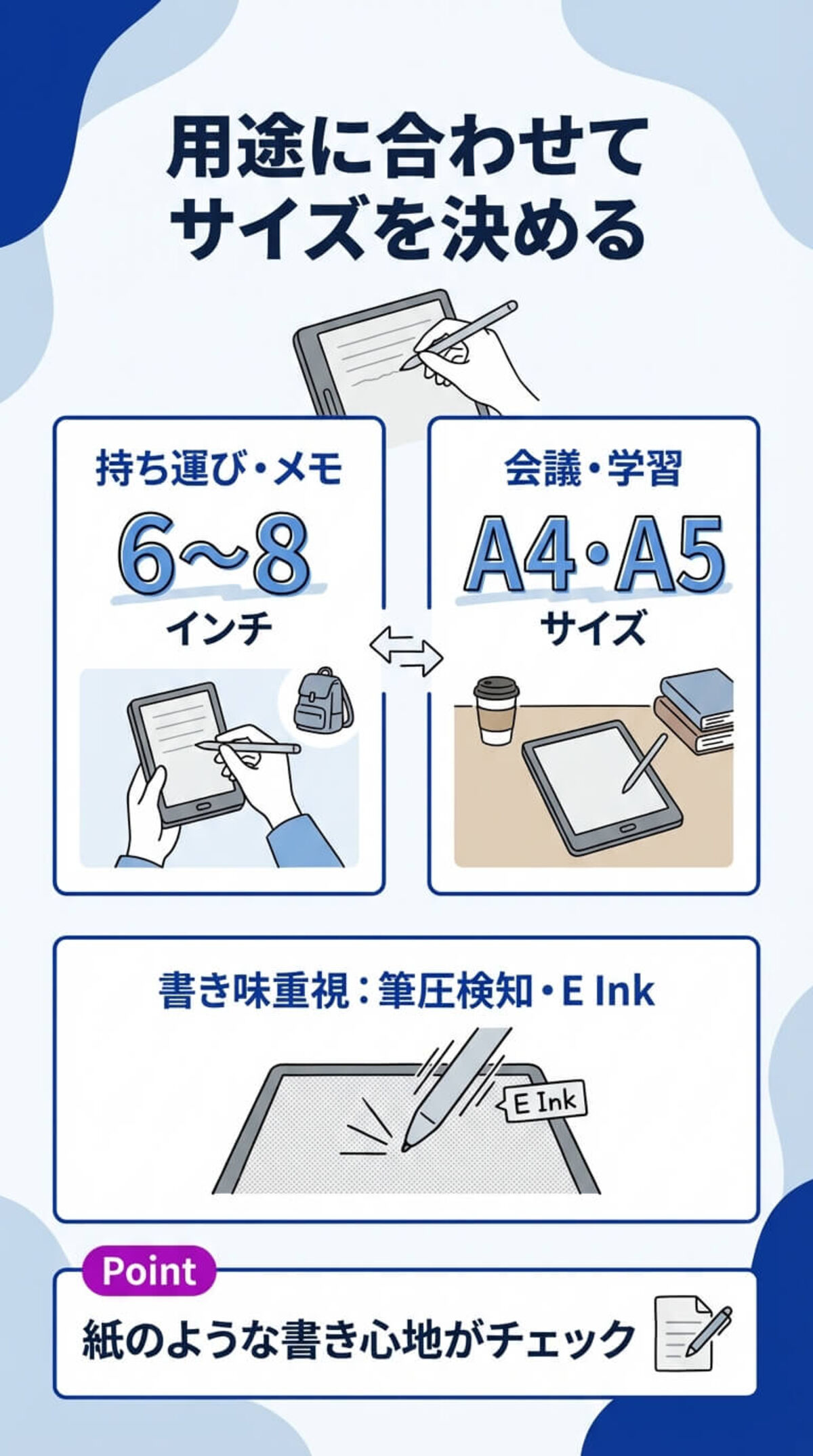 用途に合わせて
サイズを決める

持ち運び・メモ
6〜8
インチ

会議・学習
A4・A5
サイズ

書き味重視：筆圧検知・E Ink

E Ink

Point
紙のような書き心地がチェック