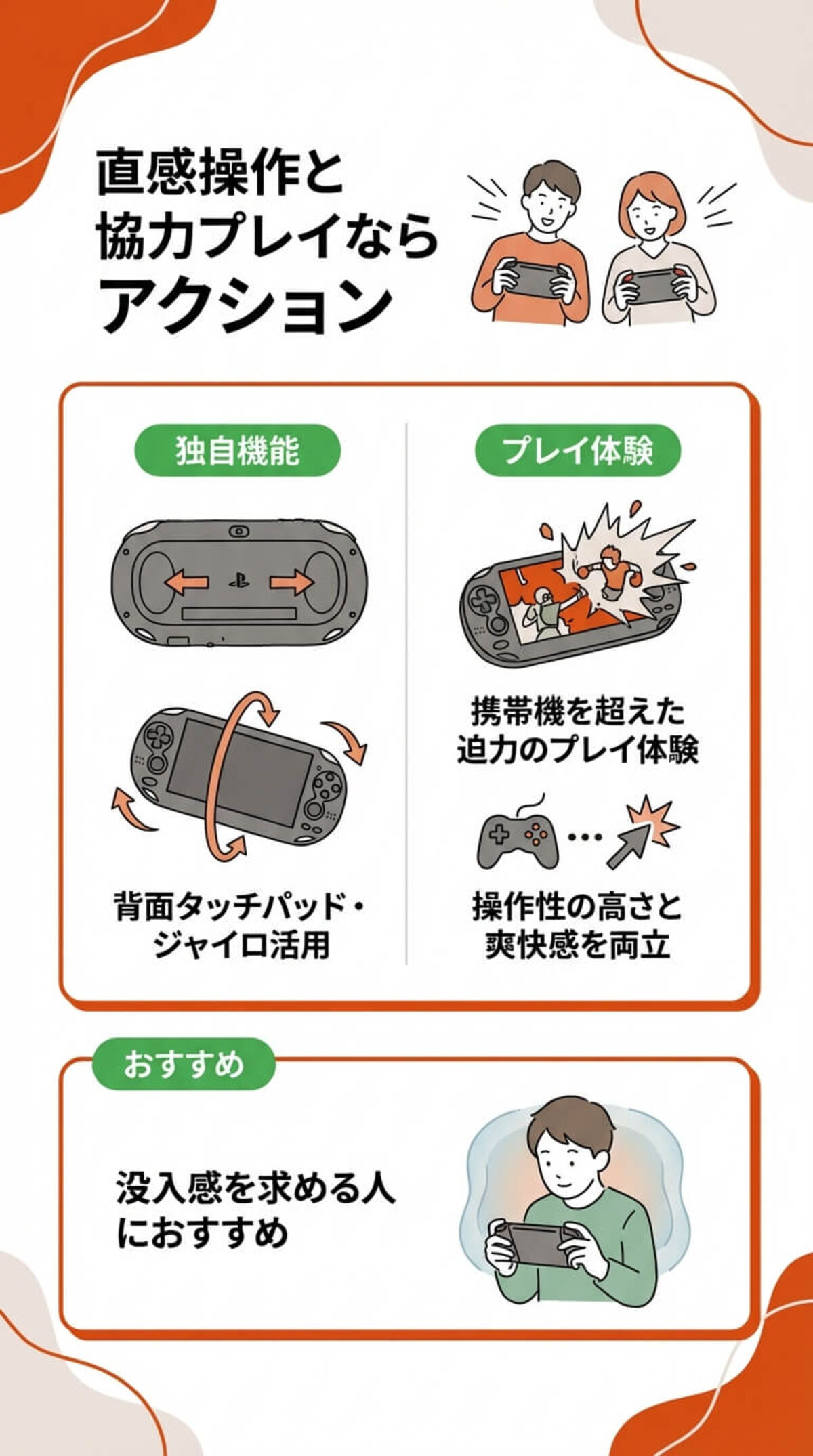 直感操作と協力プレイならアクション

独自機能

背面タッチパッド・ジャイロ活用

プレイ体験

携帯機を超えた迫力のプレイ体験

操作性の高さと爽快感を両立

おすすめ

没入感を求める人におすすめ