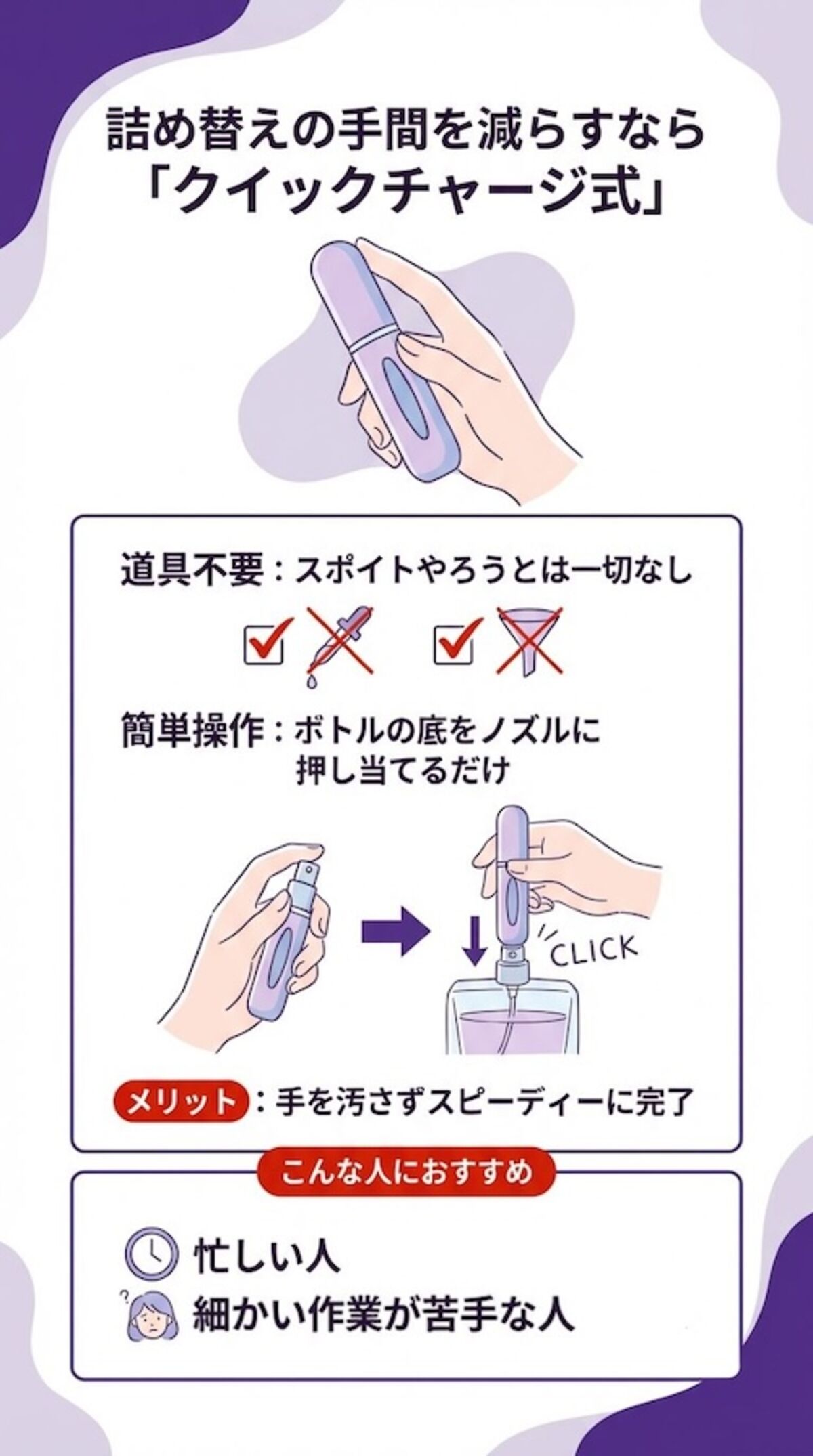 詰め替えの手間を減らすなら
「クイックチャージ式」

道具不要：スポイトやろうとは一切なし

簡単操作：ボトルの底をノズルに押し当てるだけ

CLICK

メリット：手を汚さずスピーディーに完了

こんな人におすすめ

忙しい人
細かい作業が苦手な人