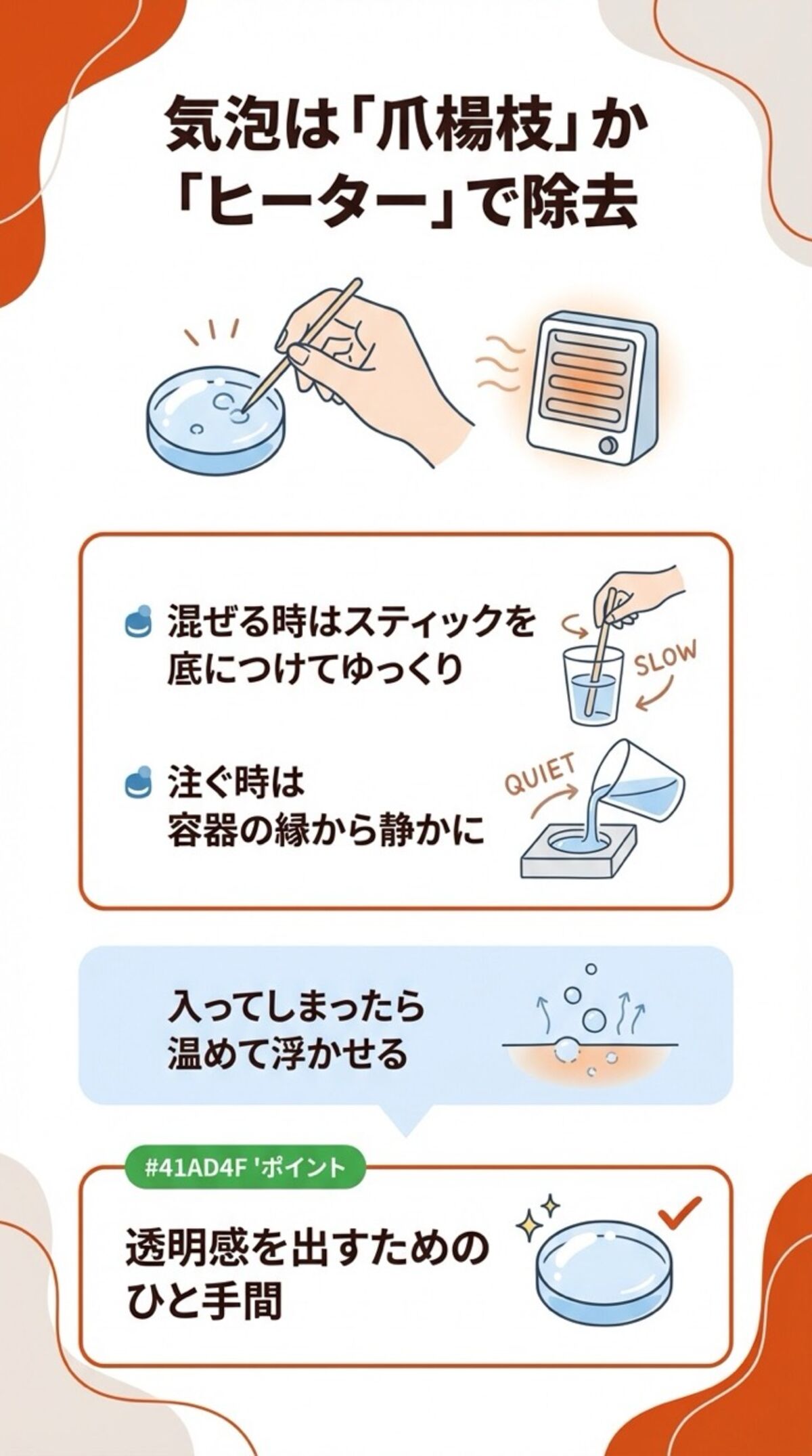 気泡は「爪楊枝」か「ヒーター」で除去

混ぜる時はスティックを底につけてゆっくり

SLOW

注ぐ時は容器の縁から静かに

QUIET

入ってしまったら温めて浮かせる

#41AD4F 'ポイント

透明感を出すためのひと手間