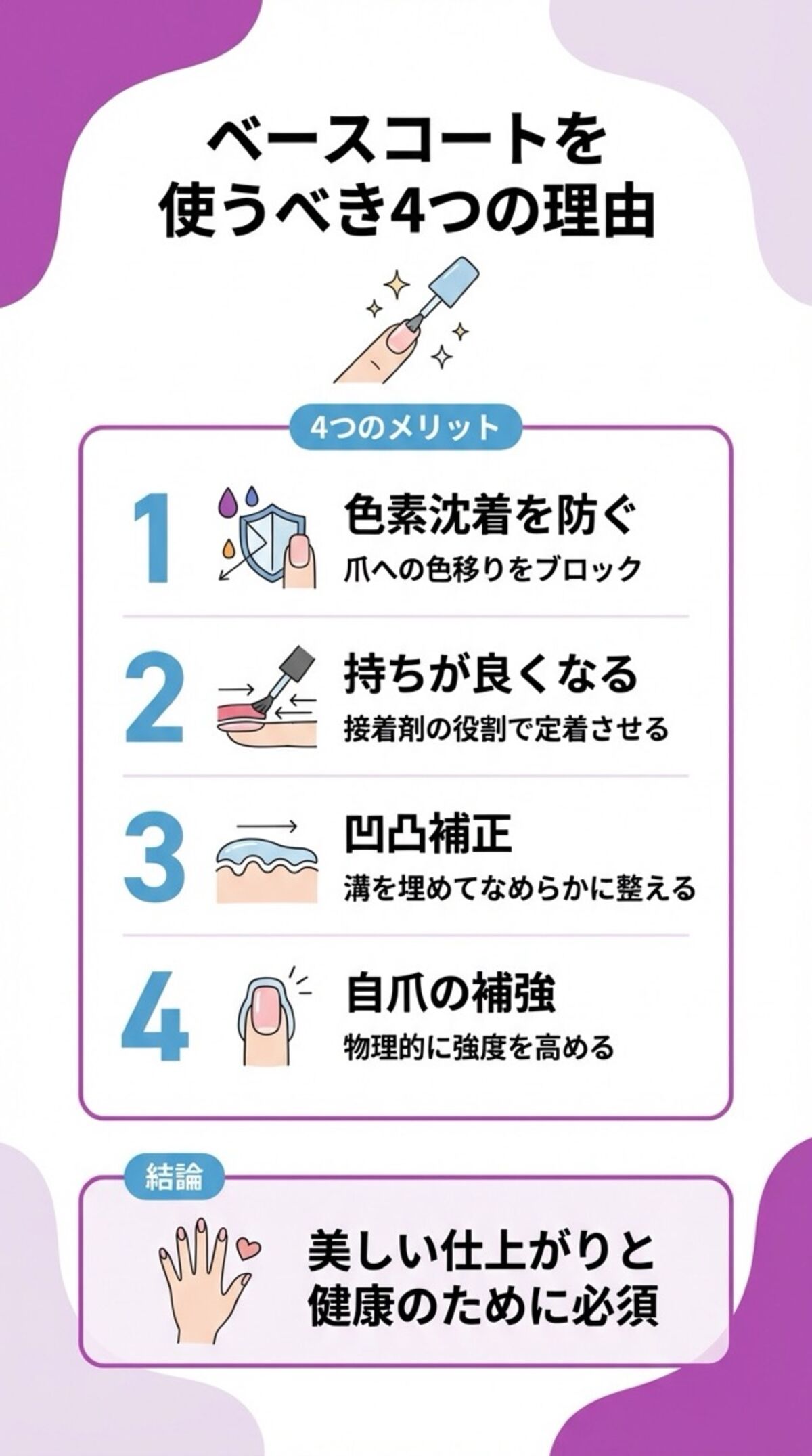 ベースコートを
使うべき4つの理由

4つのメリット

1 色素沈着を防ぐ
爪への色移りをブロック

2 持ちが良くなる
接着剤の役割で定着させる

3 凹凸補正
溝を埋めてなめらかに整える

4 自爪の補強
物理的に強度を高める

結論

美しい仕上がりと
健康のために必須