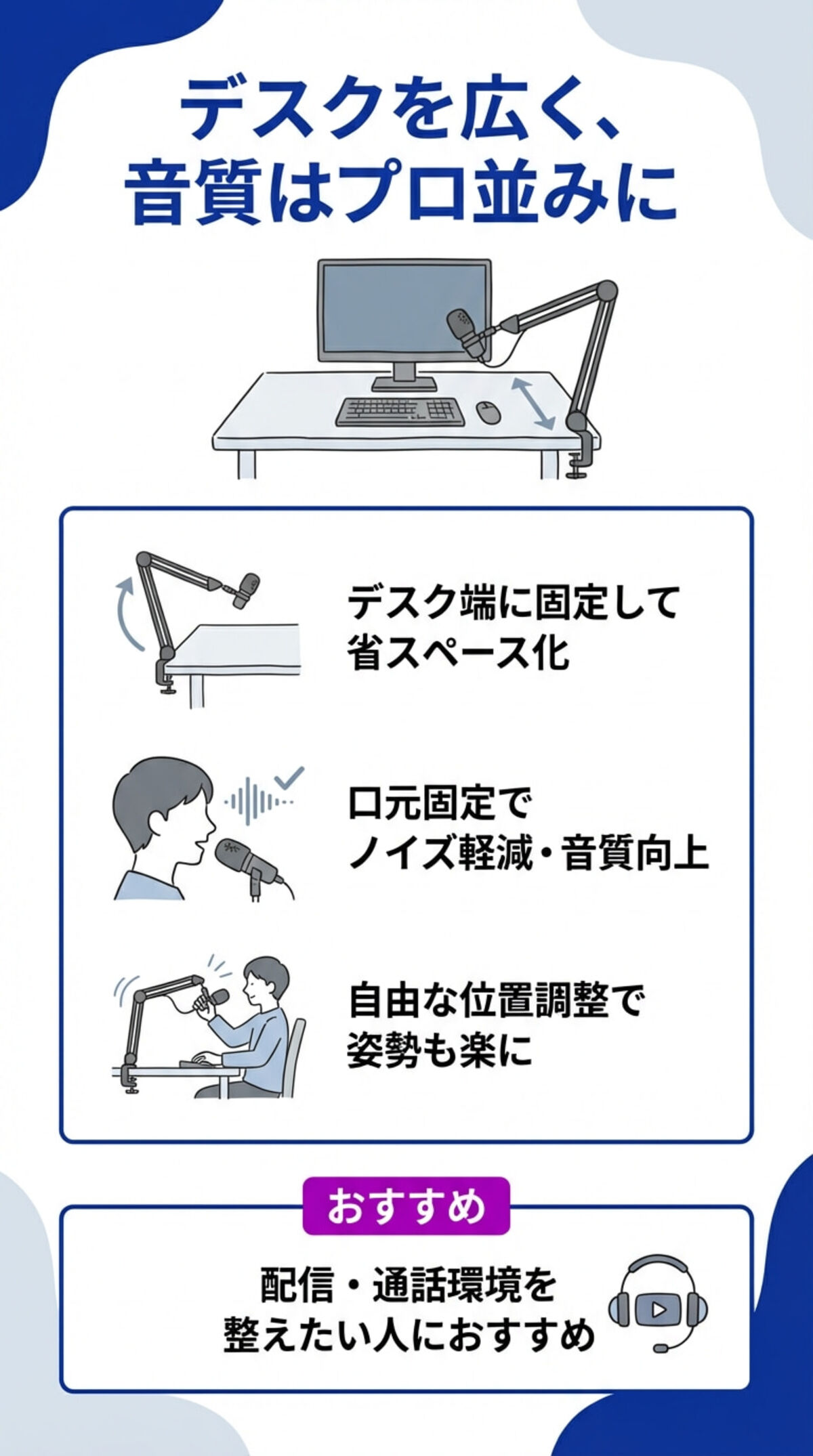 デスクを広く、
音質はプロ並みに

デスク端に固定して
省スペース化

口元固定で
ノイズ軽減・音質向上

自由な位置調整で
姿勢も楽に

おすすめ

配信・通話環境を
整えたい人におすすめ