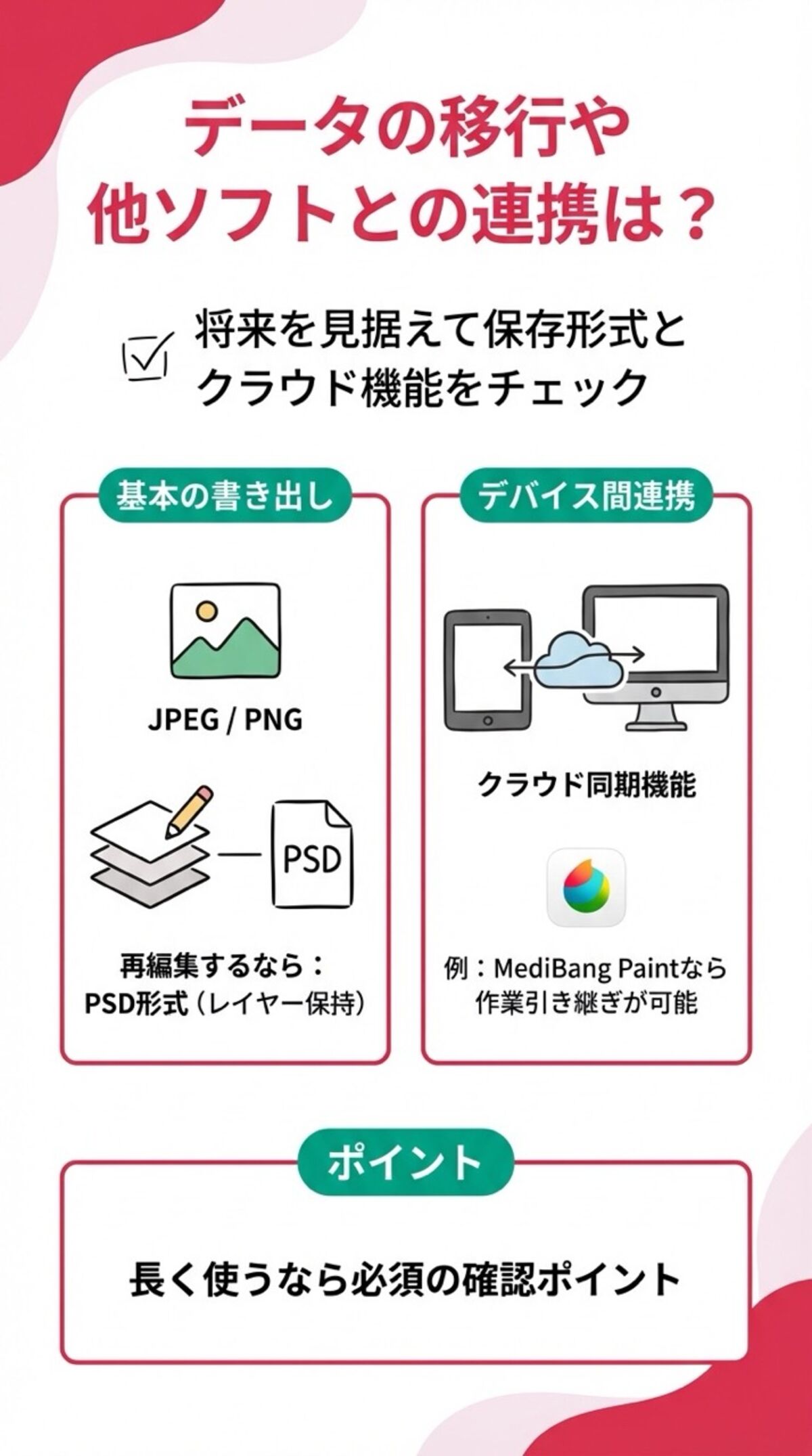 データの移行や
他ソフトとの連携は？

将来を見据えて保存形式と
クラウド機能をチェック

基本の書き出し

JPEG / PNG

PSD

再編集するなら：
PSD形式（レイヤー保持）

デバイス間連携

クラウド同期機能

例：MediBang Paintなら
作業引き継ぎが可能

ポイント

長く使うなら必須の確認ポイント