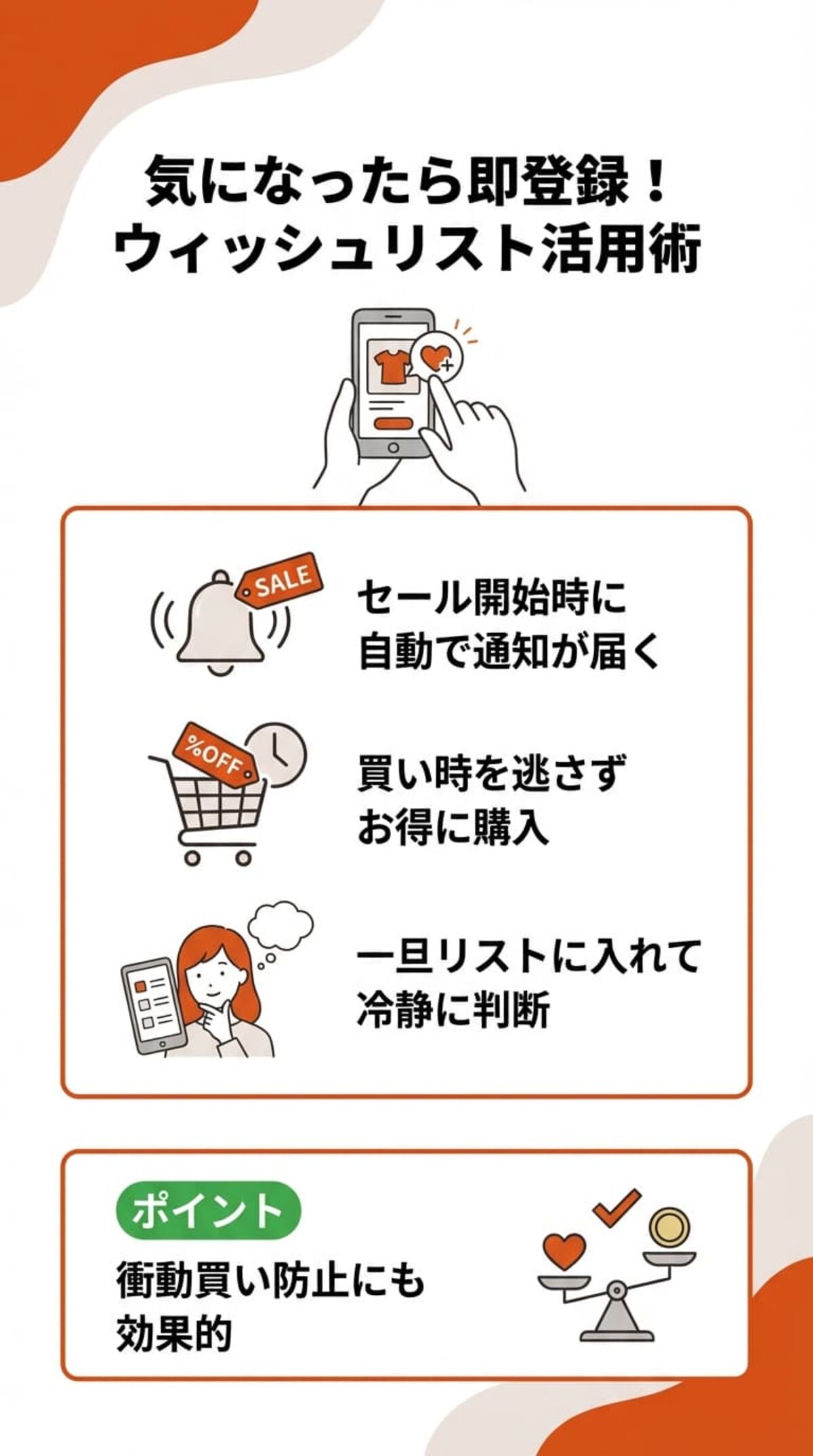 気になったら即登録！
ウィッシュリスト活用術

SALE

セール開始時に
自動で通知が届く

%OFF

買い時を逃さず
お得に購入

一旦リストに入れて
冷静に判断

ポイント

衝動買い防止にも
効果的