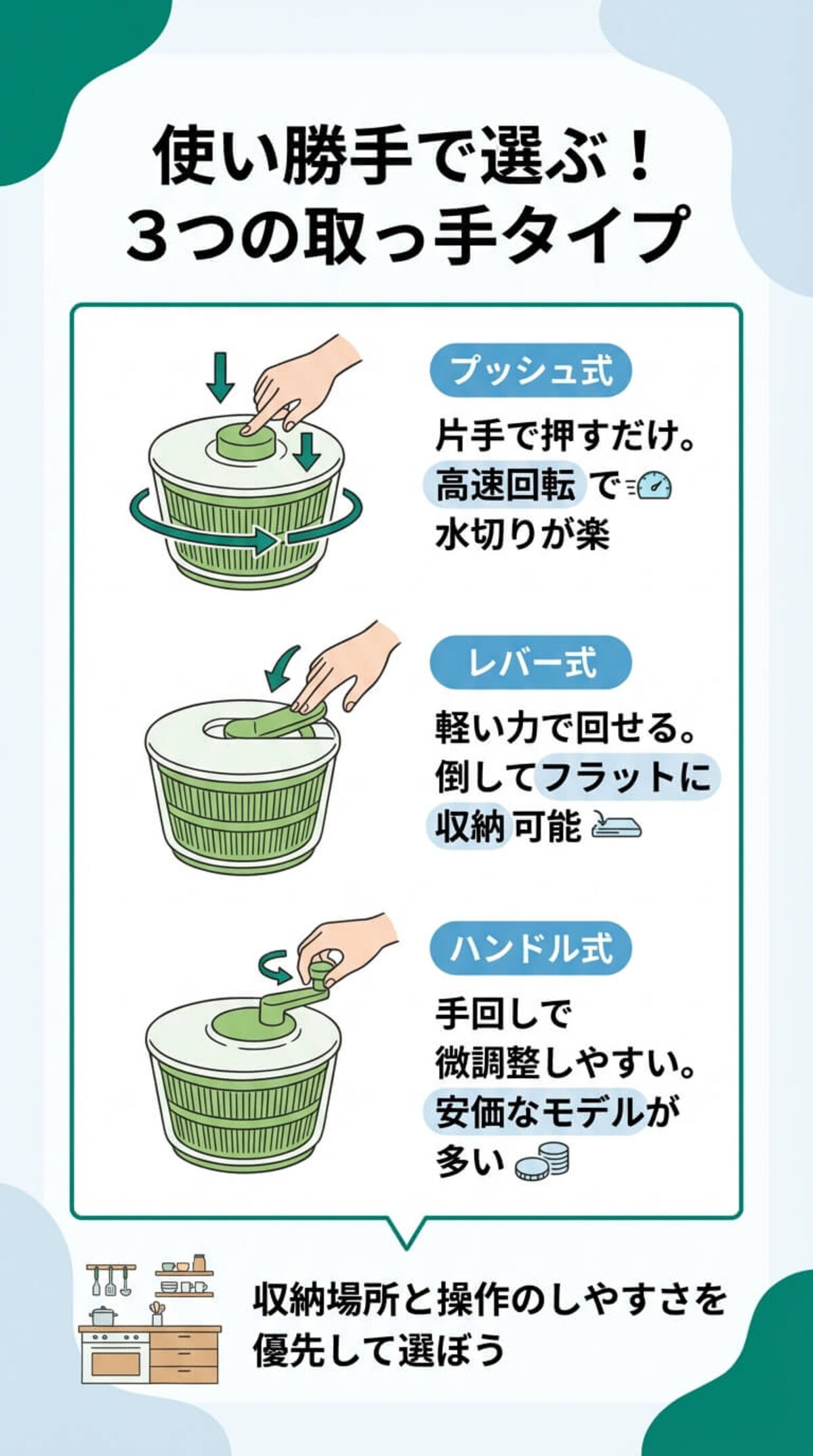 使い勝手で選ぶ！
3つの取っ手タイプ

プッシュ式

片手で押すだけ。高速回転で水切りが楽

レバー式

軽い力で回せる。倒してフラットに収納可能

ハンドル式

手回しで微調整しやすい。安価なモデルが多い

収納場所と操作のしやすさを優先して選ぼう