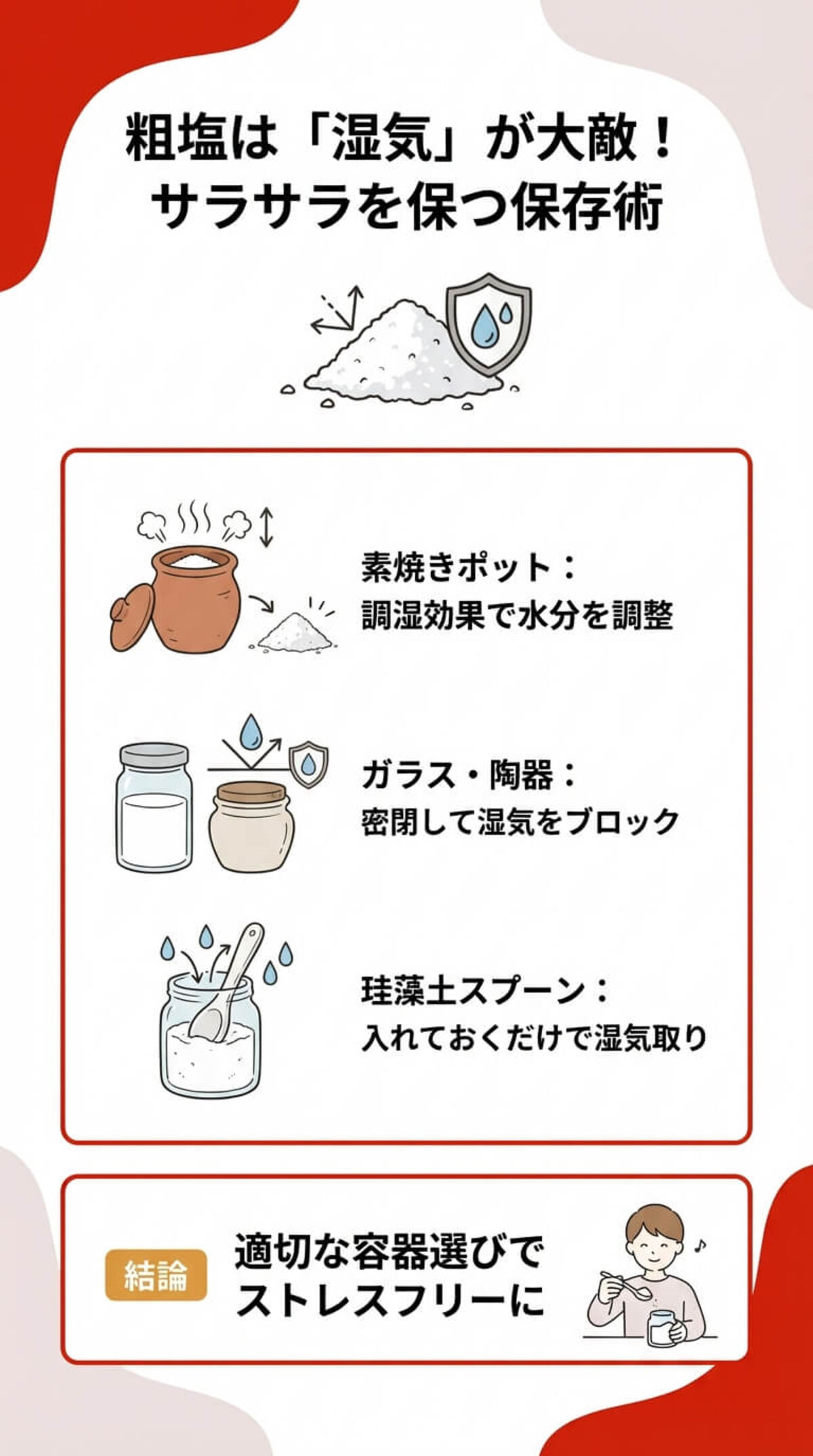 粗塩は「湿気」が大敵！
サラサラを保つ保存術

素焼きポット：
調湿効果で水分を調整

ガラス・陶器：
密閉して湿気をブロック

珪藻土スプーン：
入れておくだけで湿気取り

結論

適切な容器選びで
ストレスフリーに