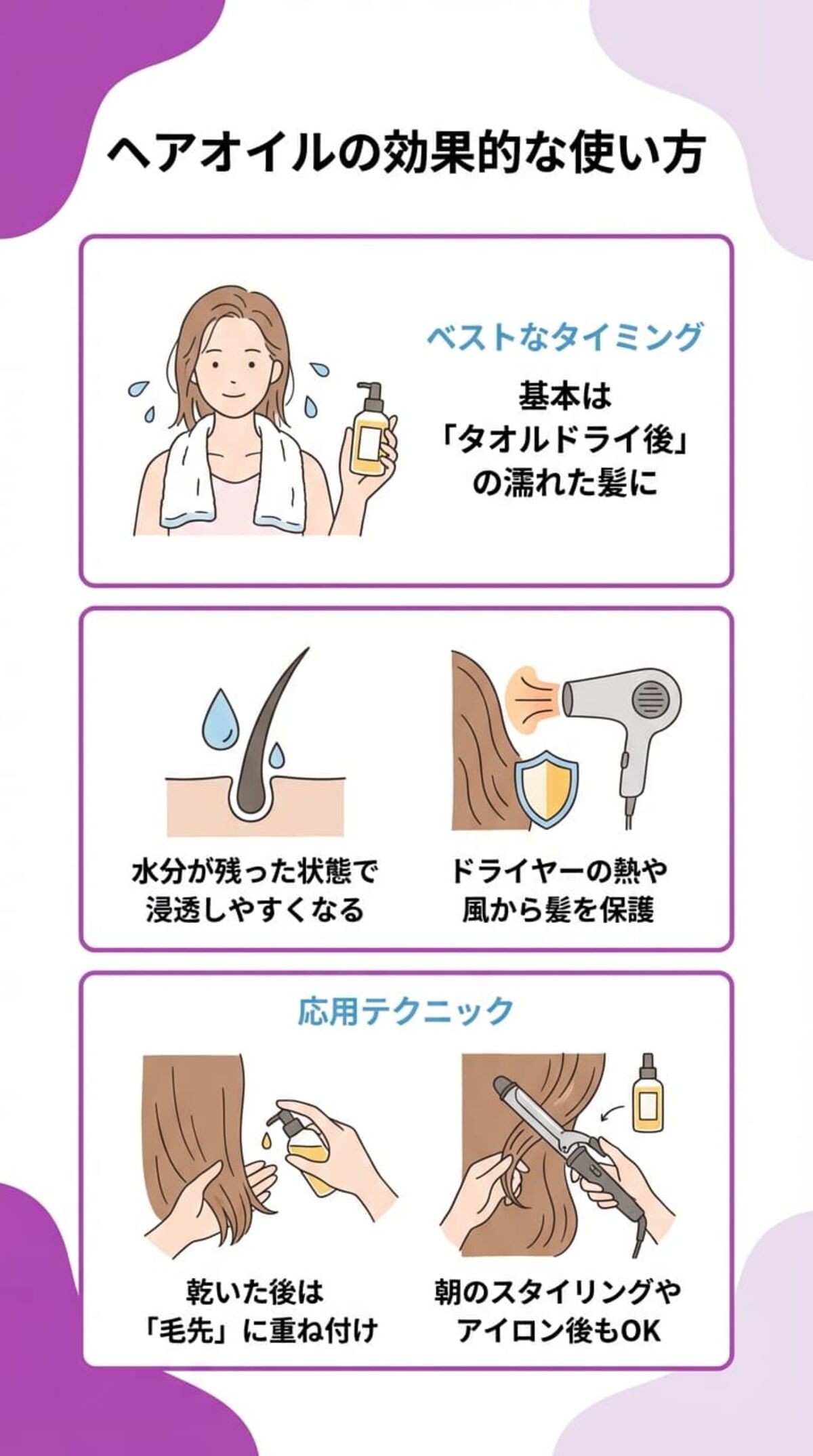 ヘアオイルの効果的な使い方

ベストなタイミング

基本は「タオルドライ後」の濡れた髪に

水分が残った状態で浸透しやすくなる

ドライヤーの熱や風から髪を保護

応用テクニック

乾いた後は「毛先」に重ね付け

朝のスタイリングやアイロン後もOK