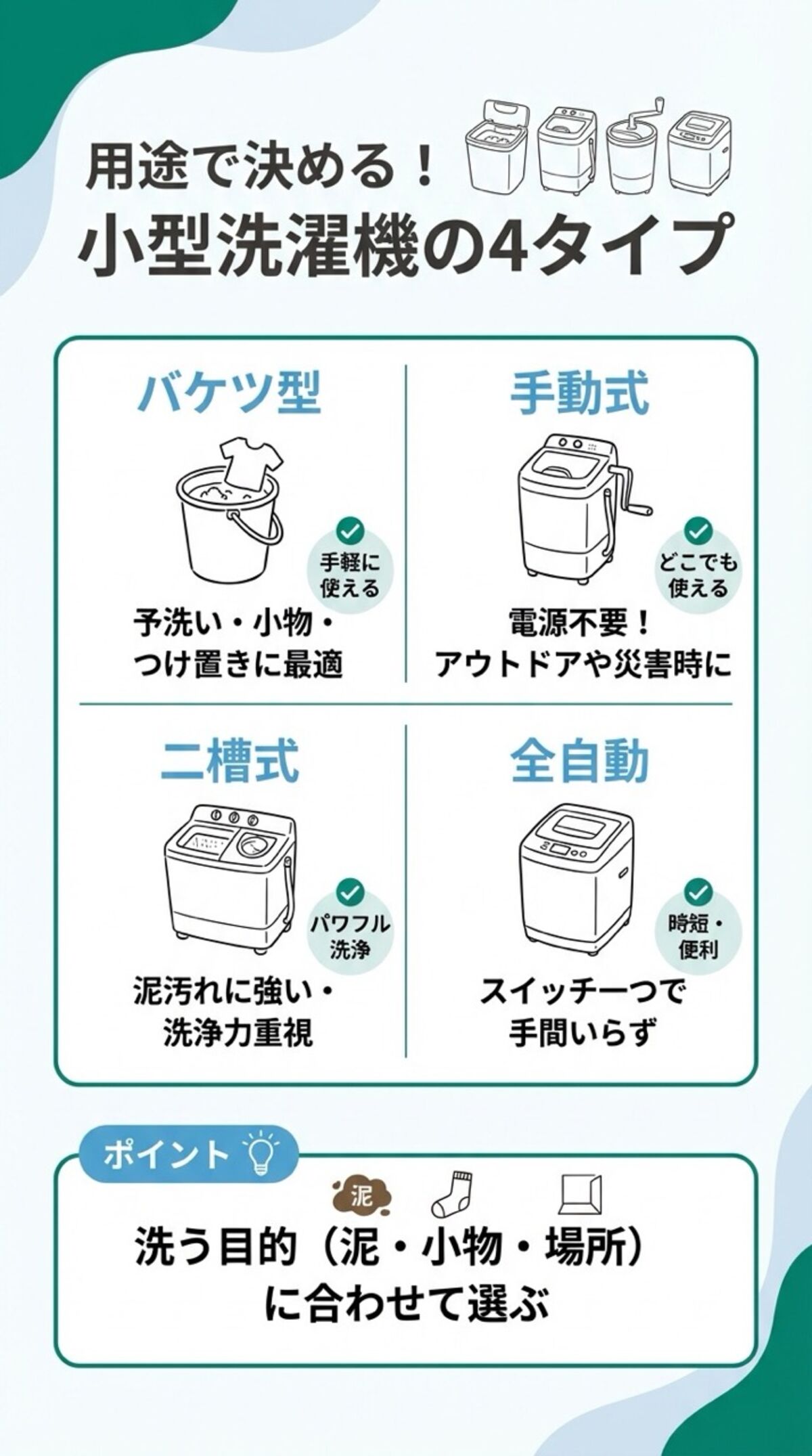 用途で決める！
小型洗濯機の4タイプ

バケツ型

手軽に使える

予洗い・小物・つけ置きに最適

手動式

どこでも使える

電源不要！アウトドアや災害時に

二槽式

パワフル洗浄

泥汚れに強い・洗浄力重視

全自動

時短・便利

スイッチ一つで手間いらず

ポイント

泥

洗う目的（泥・小物・場所）に合わせて選ぶ