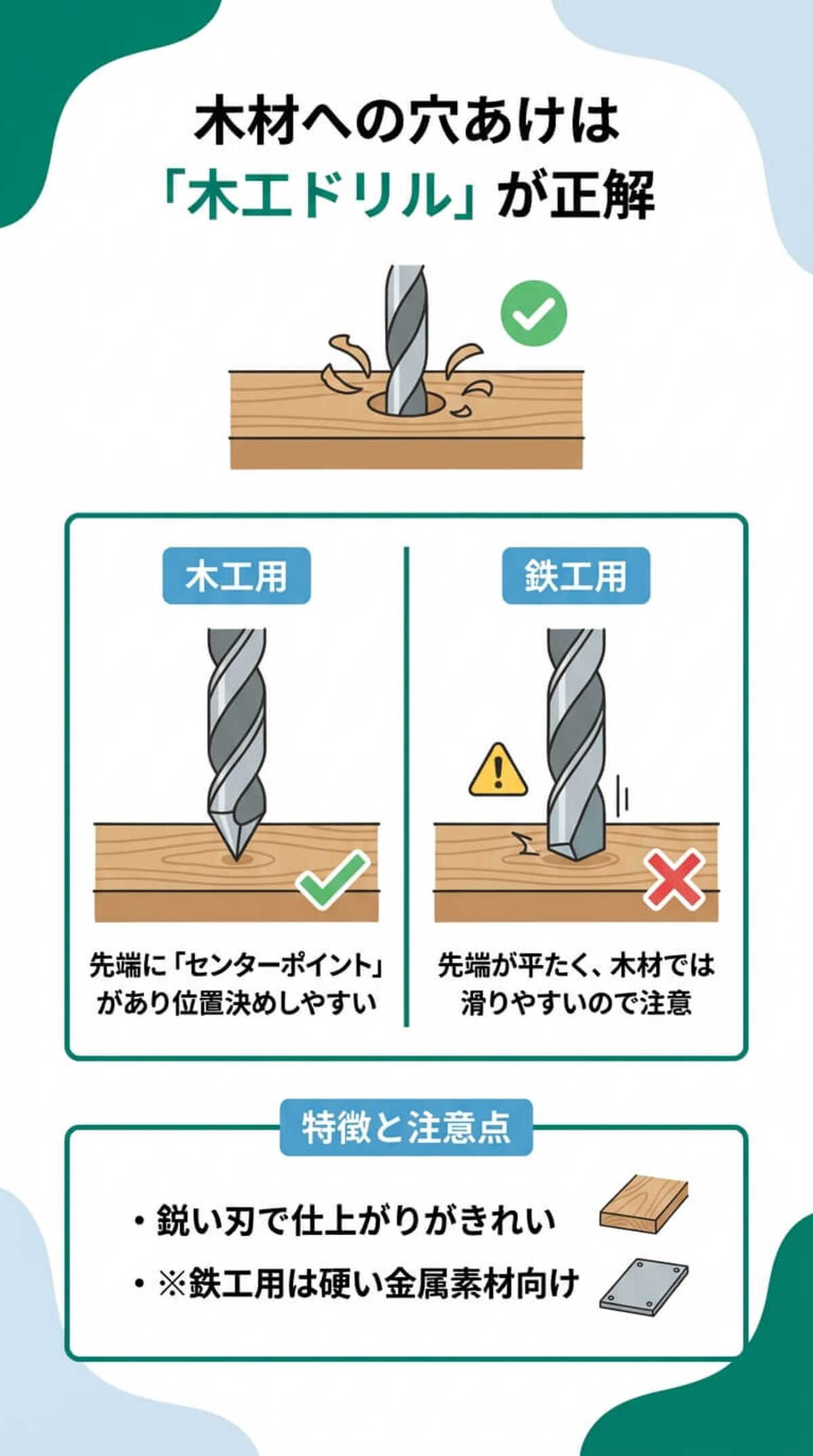 木材への穴あけは
「木工ドリル」が正解

木工用

先端に「センターポイント」があり位置決めしやすい

鉄工用

先端が平たく、木材では滑りやすいので注意

特徴と注意点

・鋭い刃で仕上がりがきれい
・※鉄工用は硬い金属素材向け