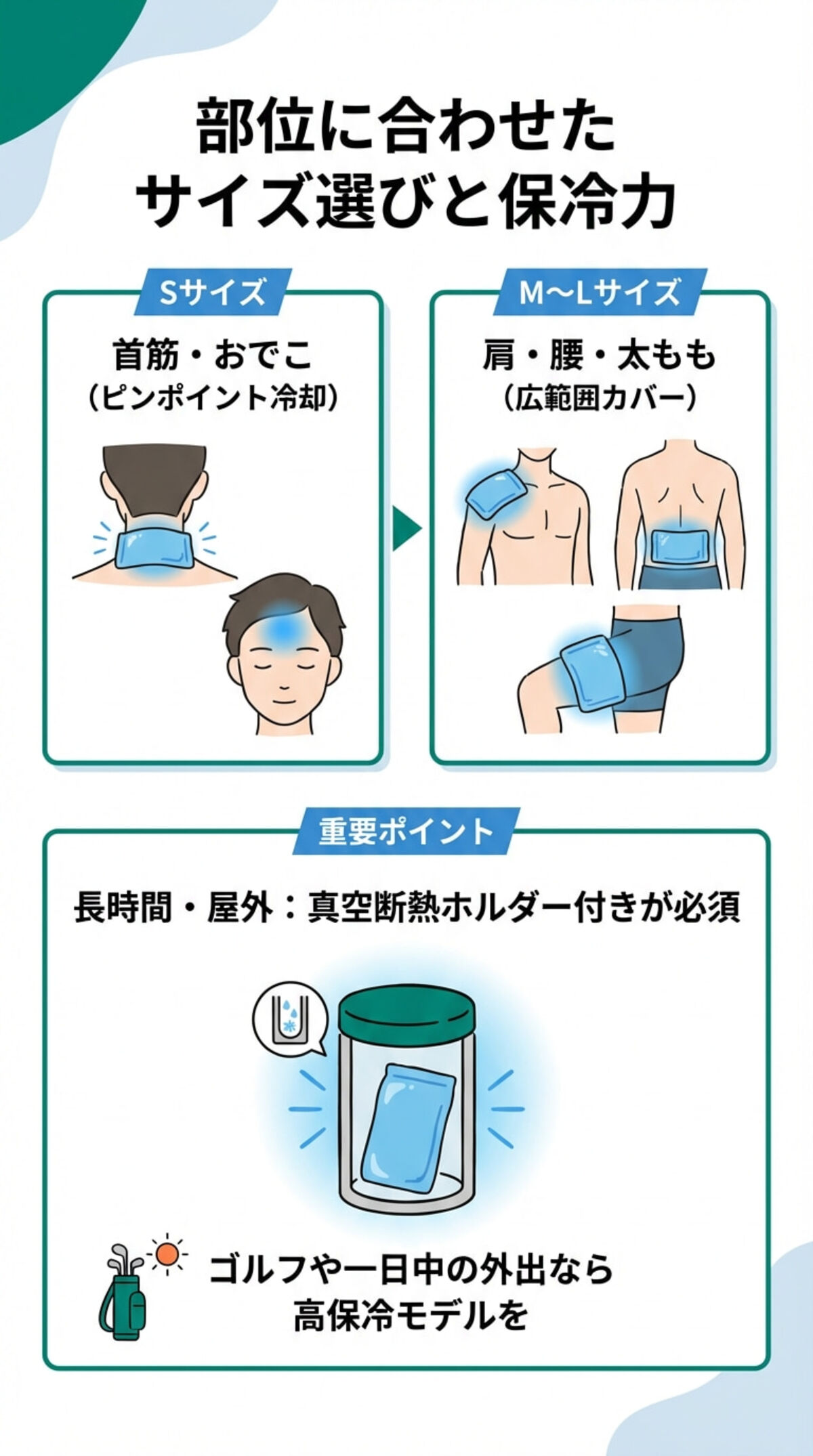 部位に合わせた
サイズ選びと保冷力

Sサイズ

首筋・おでこ
（ピンポイント冷却）

M～Lサイズ

肩・腰・太もも
（広範囲カバー）

重要ポイント

長時間・屋外：真空断熱ホルダー付きが必須

ゴルフや一日中の外出なら
高保冷モデルを