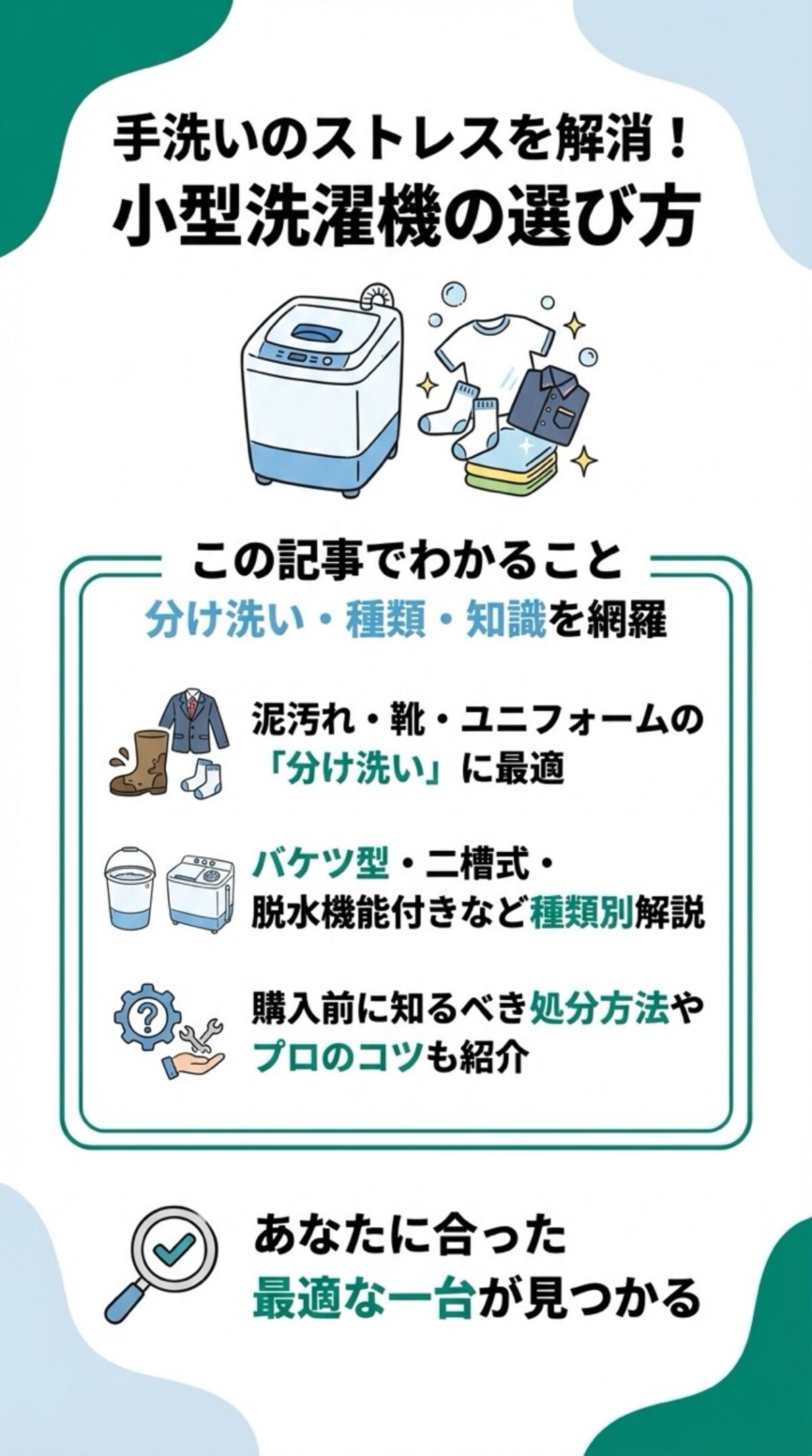 手洗いのストレスを解消！
小型洗濯機の選び方

この記事でわかること
分け洗い・種類・知識を網羅

泥汚れ・靴・ユニフォームの「分け洗い」に最適

バケツ型・二槽式・脱水機能付きなど種類別解説

購入前に知るべき処分方法やプロのコツも紹介

あなたに合った最適な一台が見つかる