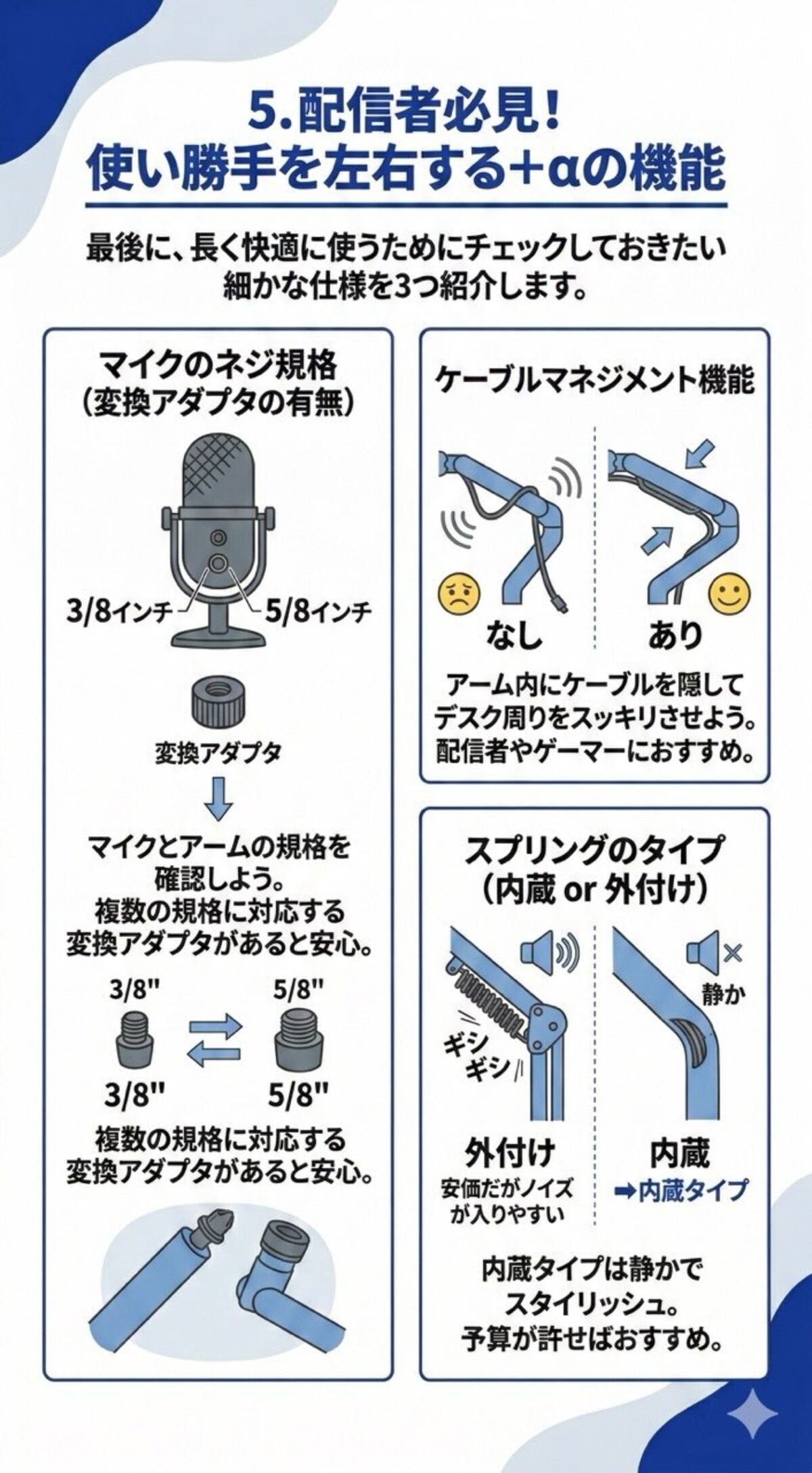 5.配信者必見！
使い勝手を左右する+αの機能

最後に、長く快適に使うためにチェックしておきたい細かな仕様を3つ紹介します。

マイクのネジ規格
(変換アダプタの有無)

3/8インチ
5/8インチ

変換アダプタ

マイクとアームの規格を確認しよう。
複数の規格に対応する変換アダプタがあると安心。

3/8"
5/8"
3/8"
5/8"

複数の規格に対応する変換アダプタがあると安心。

ケーブルマネジメント機能

なし
あり

アーム内にケーブルを隠してデスク周りをスッキリさせよう。
配信者やゲーマーにおすすめ。

スプリングのタイプ
(内蔵 or 外付け)

ギシ
ギシ

静か

外付け
安価だがノイズが入りやすい

内蔵
➡内蔵タイプ

内蔵タイプは静かでスタイリッシュ。
予算が許せばおすすめ。