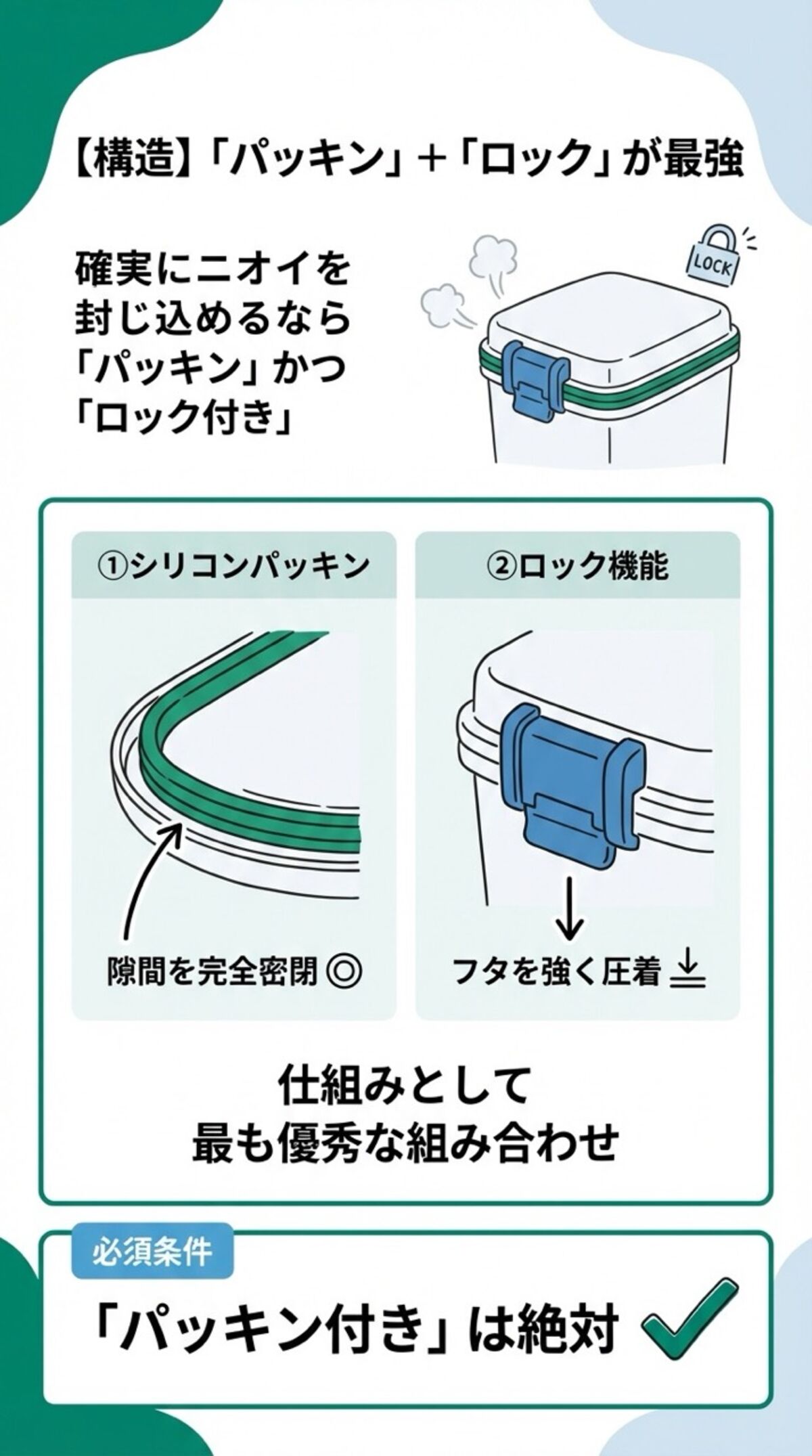 【構造】「パッキン」＋「ロック」が最強

確実にニオイを封じ込めるなら「パッキン」かつ「ロック付き」

LOCK

①シリコンパッキン

隙間を完全密閉 ◎

②ロック機能

フタを強く圧着

仕組みとして
最も優秀な組み合わせ

必須条件

「パッキン付き」は絶対