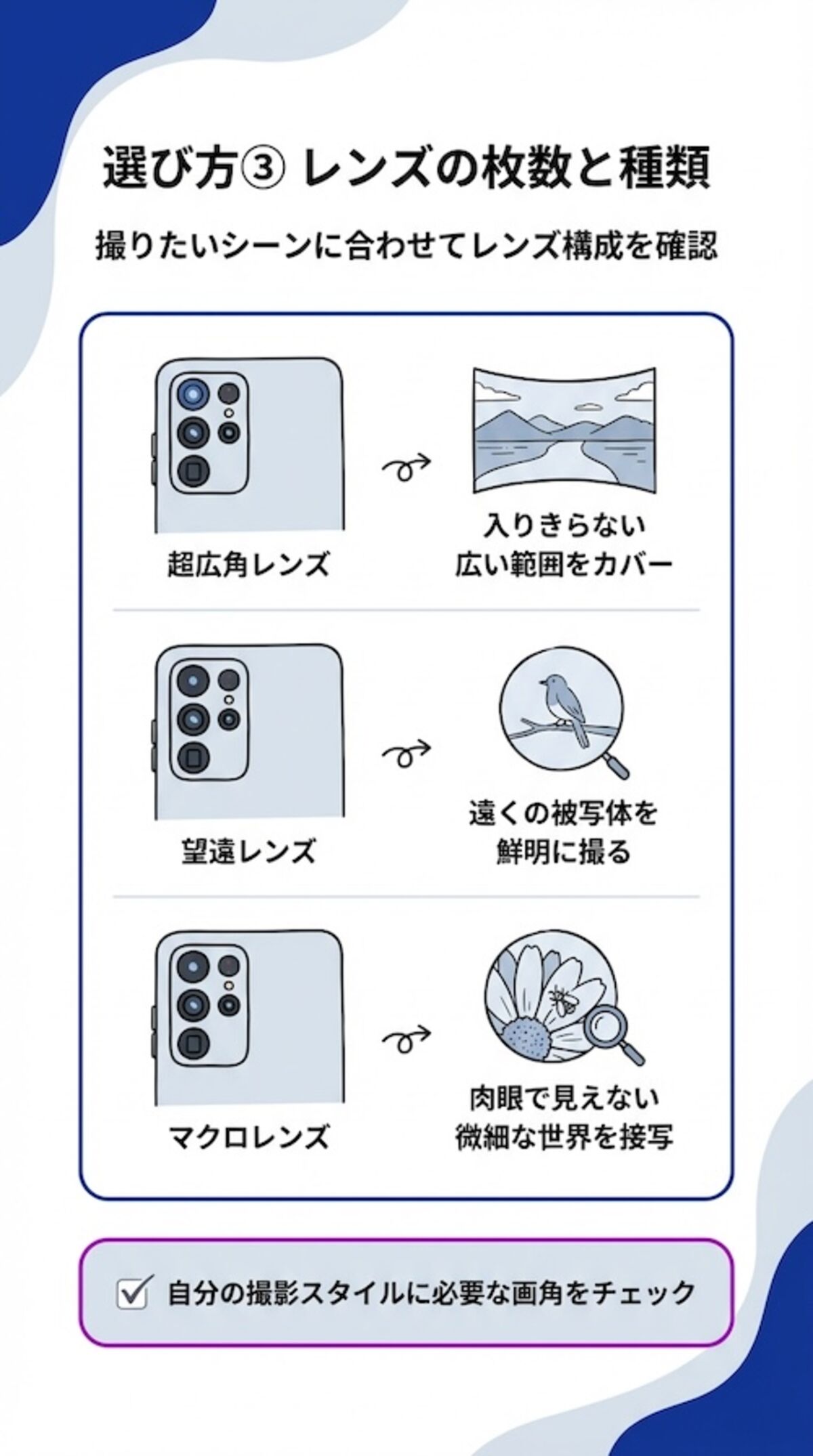 選び方③ レンズの枚数と種類

撮りたいシーンに合わせてレンズ構成を確認

超広角レンズ

入りきらない
広い範囲をカバー

望遠レンズ

遠くの被写体を
鮮明に撮る

マクロレンズ

肉眼で見えない
微細な世界を接写

自分の撮影スタイルに必要な画角をチェック