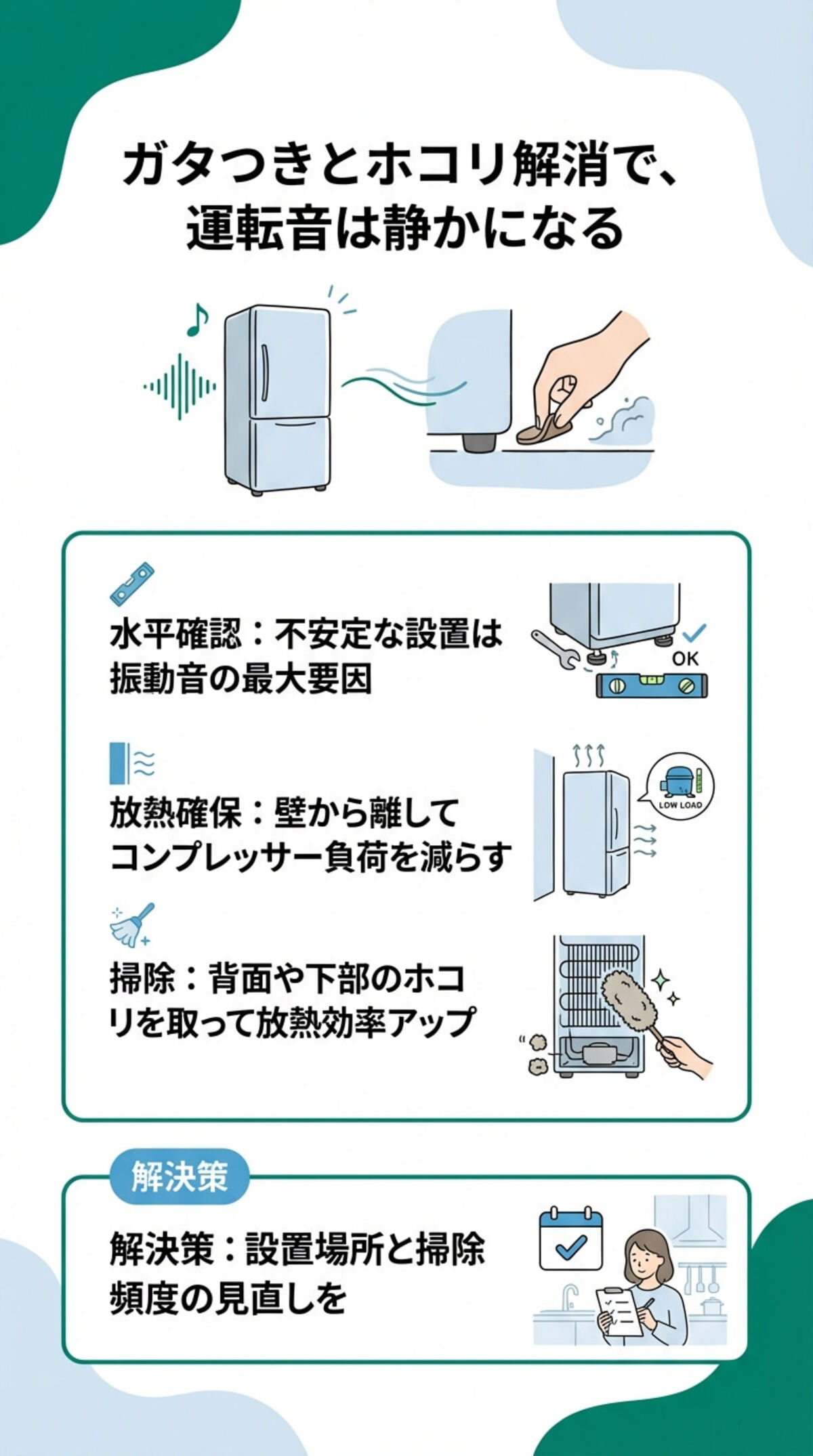 ガタつきとホコリ解消で、運転音は静かになる

水平確認：不安定な設置は振動音の最大要因

OK

放熱確保：壁から離してコンプレッサー負荷を減らす

LOW LOAD

掃除：背面や下部のホコリを取って放熱効率アップ

解決策

解決策：設置場所と掃除頻度の見直しを