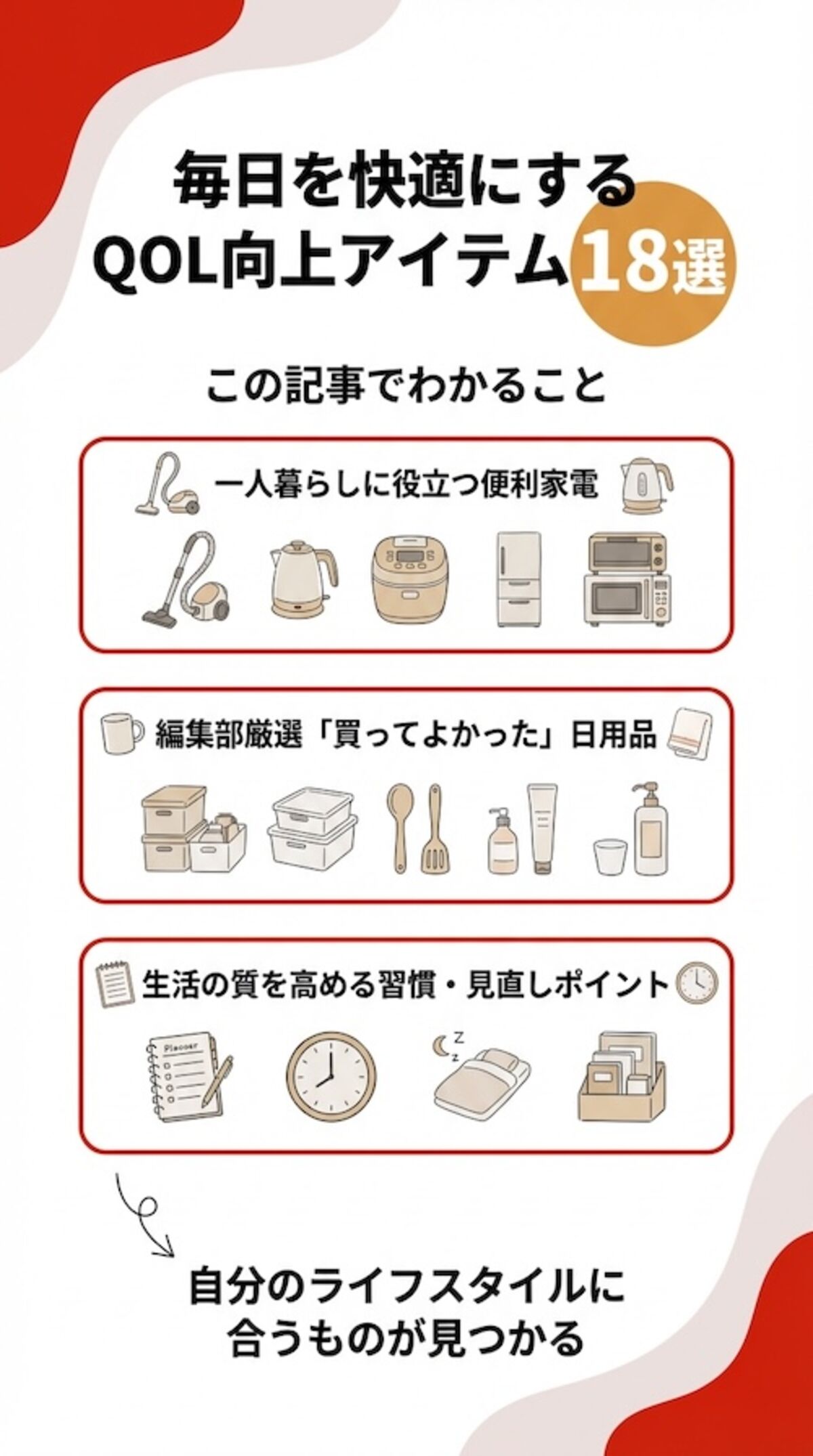 毎日を快適にする
QOL向上アイテム 18選

この記事でわかること

一人暮らしに役立つ便利家電

編集部厳選「買ってよかった」日用品

生活の質を高める習慣・見直しポイント

Planner

z z

自分のライフスタイルに
合うものが見つかる