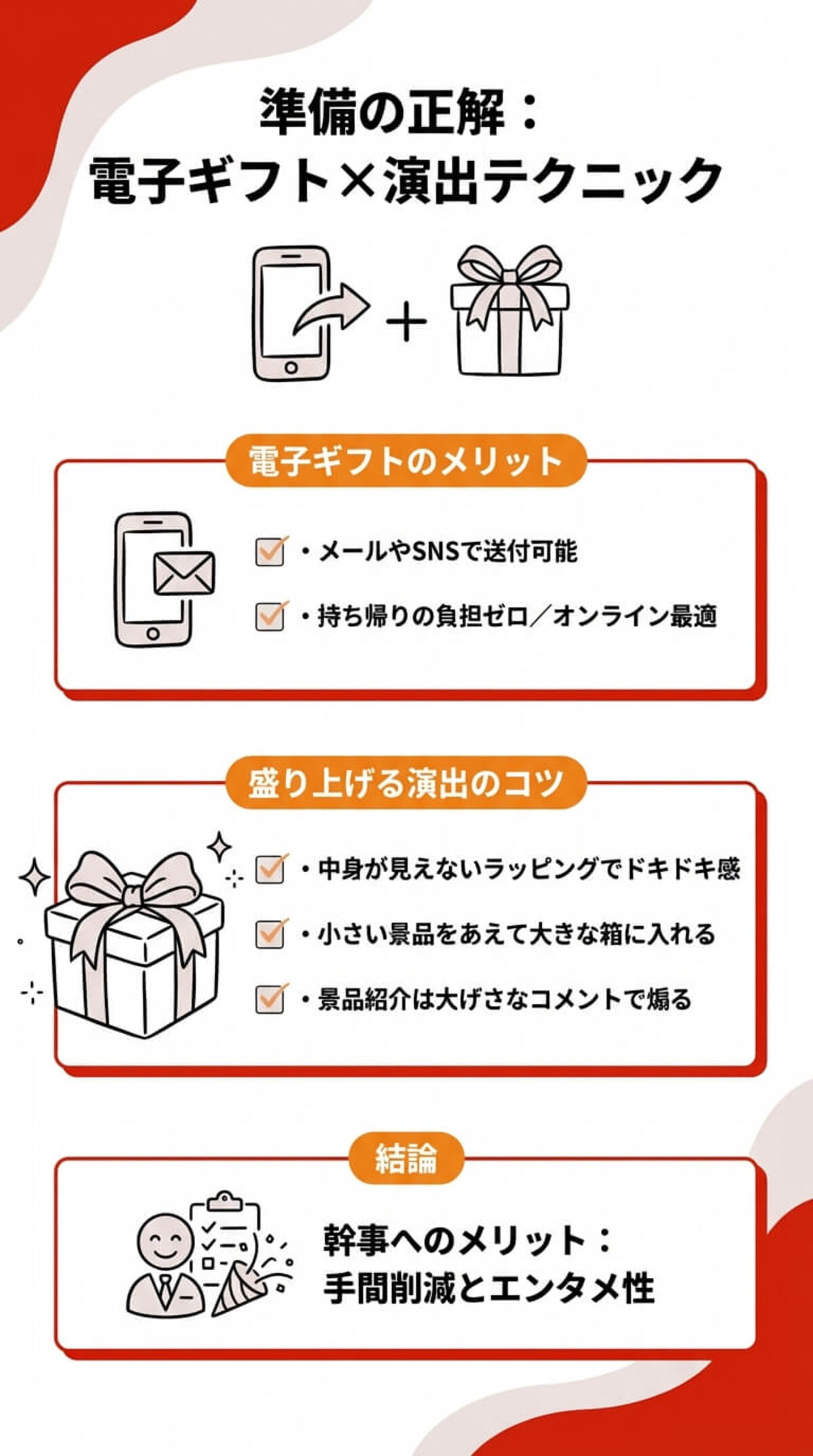 準備の正解：
電子ギフト×演出テクニック

+

電子ギフトのメリット

・メールやSNSで送付可能
・持ち帰りの負担ゼロ／オンライン最適

盛り上げる演出のコツ

・中身が見えないラッピングでドキドキ感
・小さい景品をあえて大きな箱に入れる
・景品紹介は大げさなコメントで煽る

結論

幹事へのメリット：
手間削減とエンタメ性