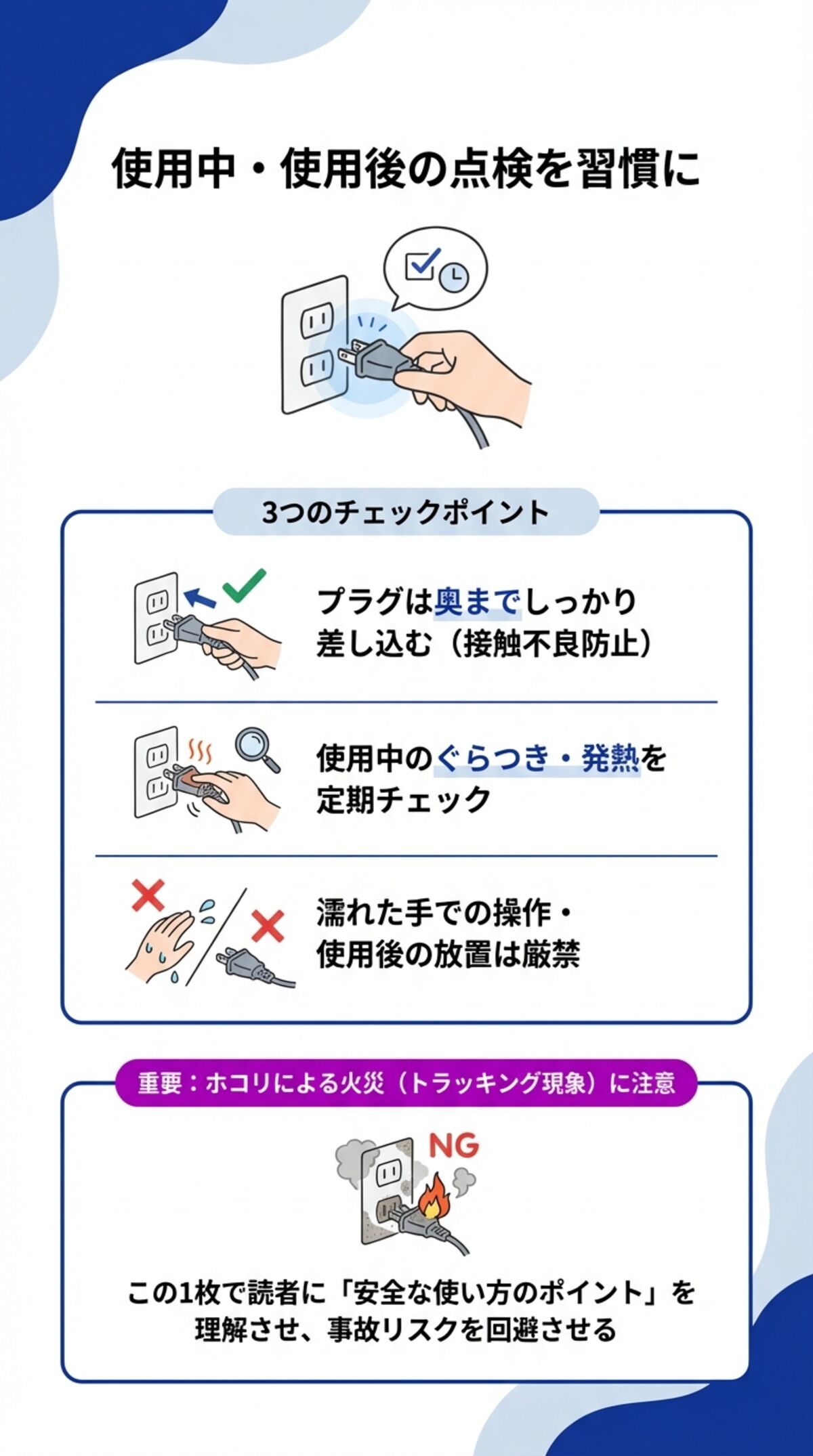 使用中・使用後の点検を習慣に

3つのチェックポイント

プラグは奥までしっかり差し込む（接触不良防止）

使用中のぐらつき・発熱を定期チェック

濡れた手での操作・使用後の放置は厳禁

重要：ホコリによる火災（トラッキング現象）に注意

NG

この1枚で読者に「安全な使い方のポイント」を理解させ、事故リスクを回避させる