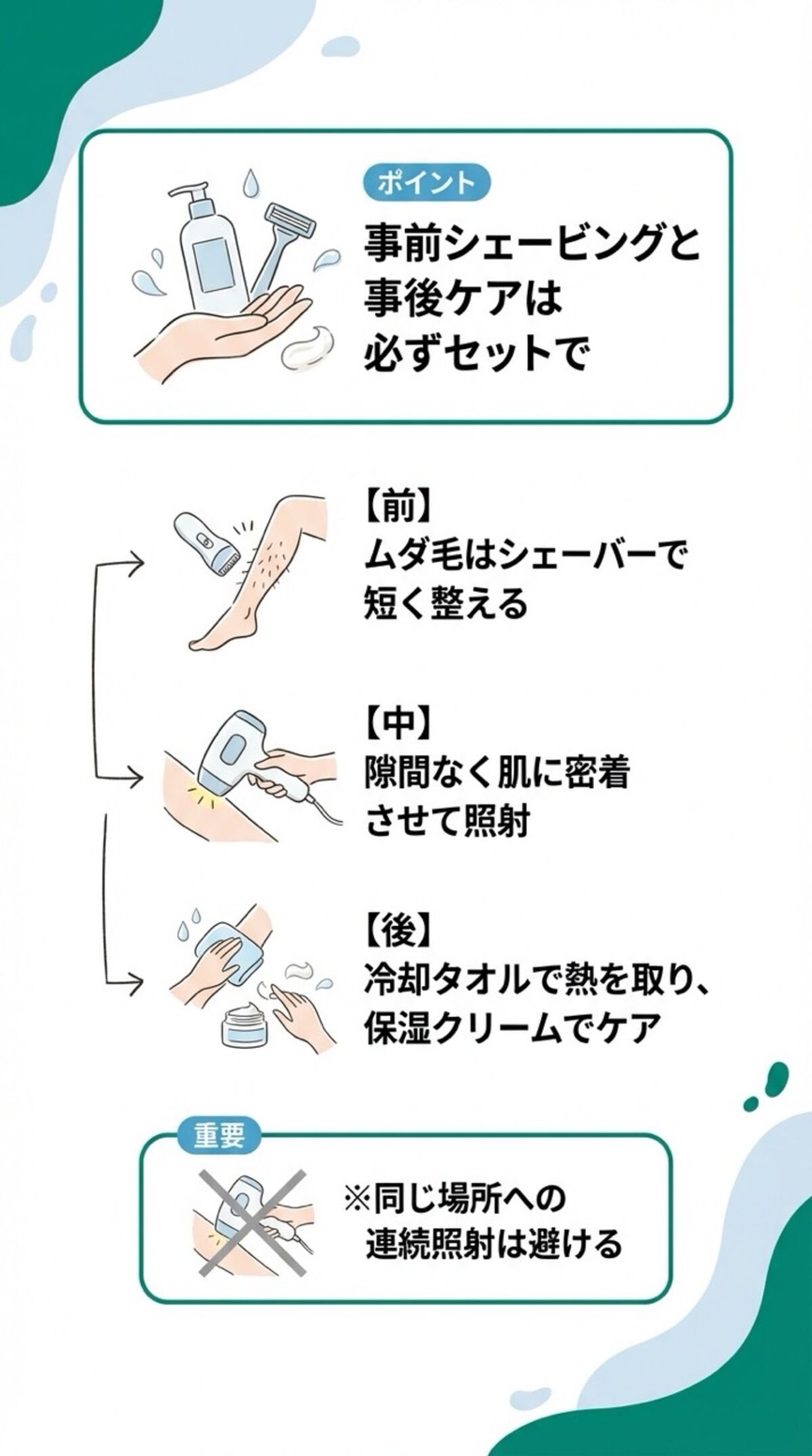 ポイント

事前シェービングと事後ケアは必ずセットで

【前】
ムダ毛はシェーバーで短く整える

【中】
隙間なく肌に密着させて照射

【後】
冷却タオルで熱を取り、保湿クリームでケア

重要

※同じ場所への連続照射は避ける