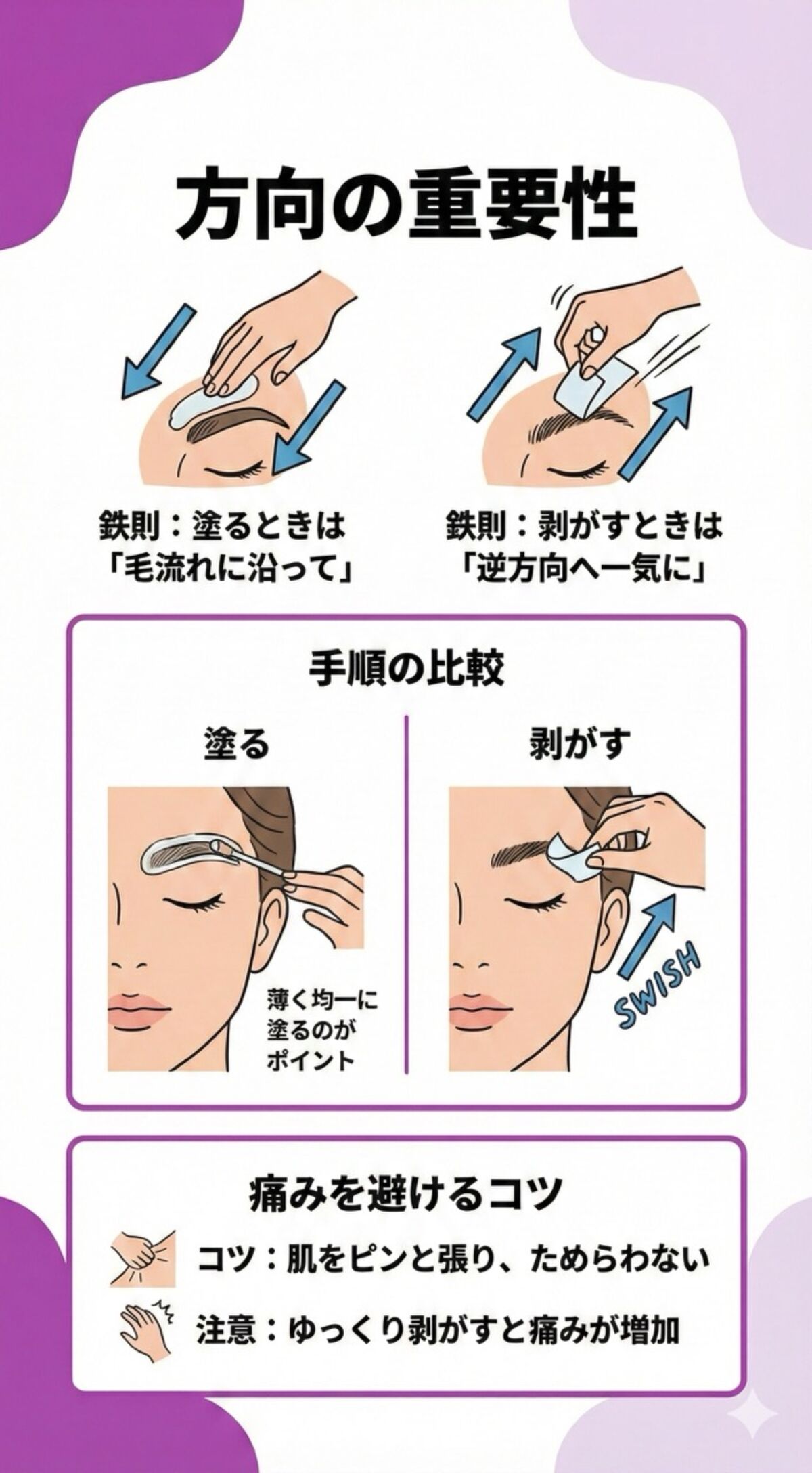 方向の重要性

鉄則：塗るときは「毛流れに沿って」

鉄則：剥がすときは「逆方向へ一気に」

手順の比較

塗る

薄く均一に塗るのがポイント

剥がす

SWISH

痛みを避けるコツ

コツ：肌をピンと張り、ためらわない

注意：ゆっくり剥がすと痛みが増加