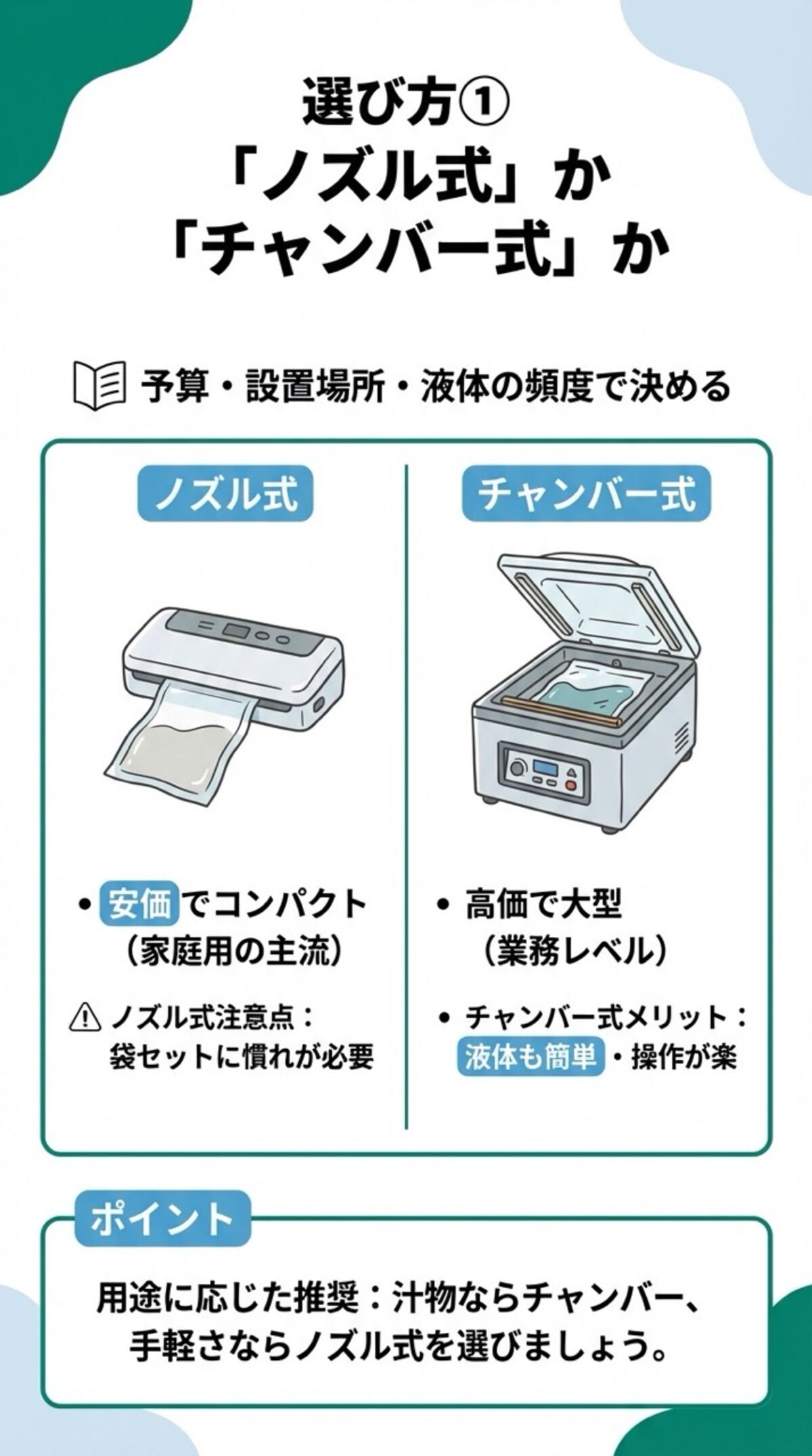 選び方①
「ノズル式」か
「チャンバー式」か

予算・設置場所・液体の頻度で決める

ノズル式

• 安価でコンパクト
（家庭用の主流）

ノズル式注意点：
袋セットに慣れが必要

チャンバー式

• 高価で大型
（業務レベル）

• チャンバー式メリット：
液体も簡単・操作が楽

ポイント

用途に応じた推奨：汁物ならチャンバー、
手軽さならノズル式を選びましょう。