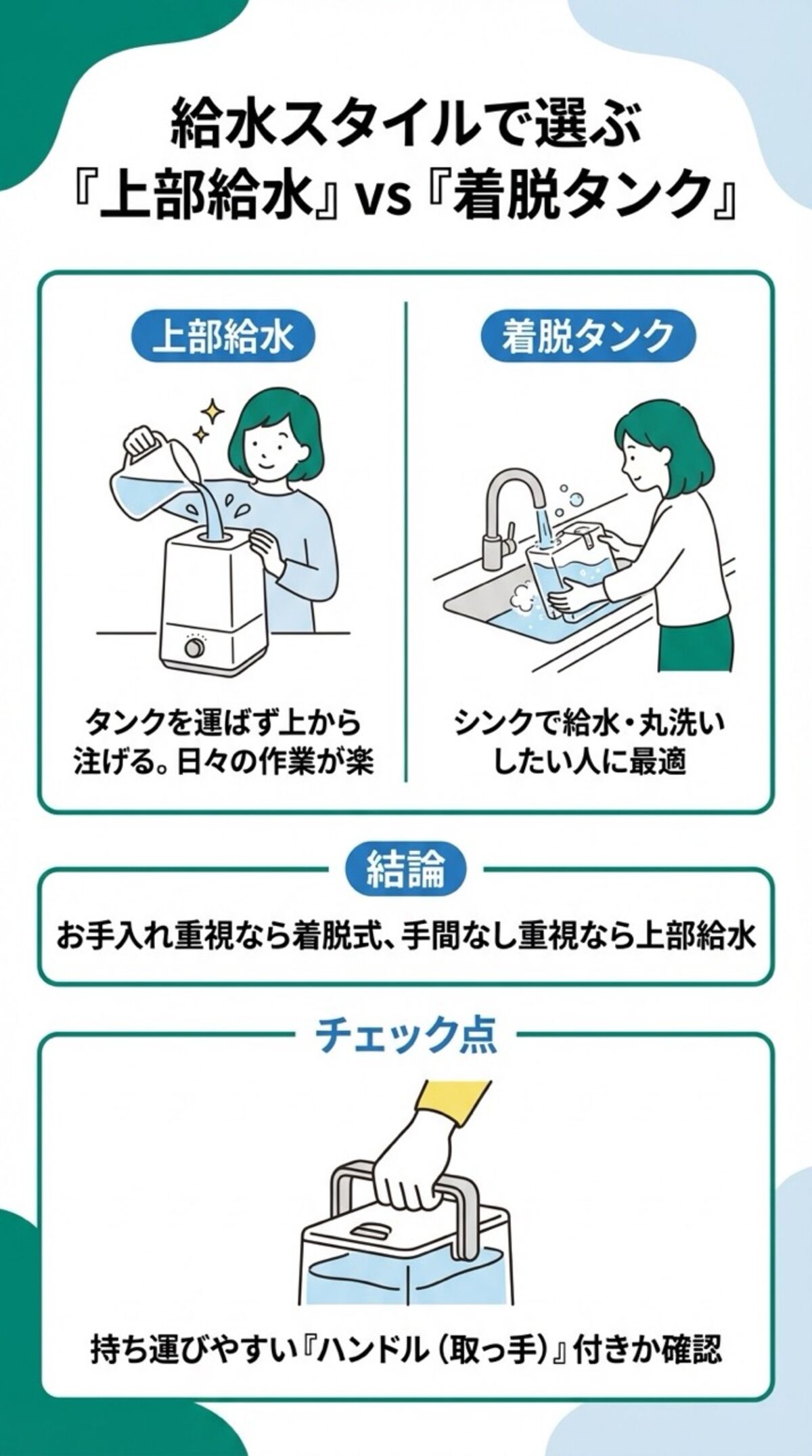 給水スタイルで選ぶ
『上部給水』vs『着脱タンク』

上部給水

タンクを運ばず上から注げる。日々の作業が楽

着脱タンク

シンクで給水・丸洗いしたい人に最適

結論

お手入れ重視なら着脱式、手間なし重視なら上部給水

チェック点

持ち運びやすい『ハンドル（取っ手）』付きか確認