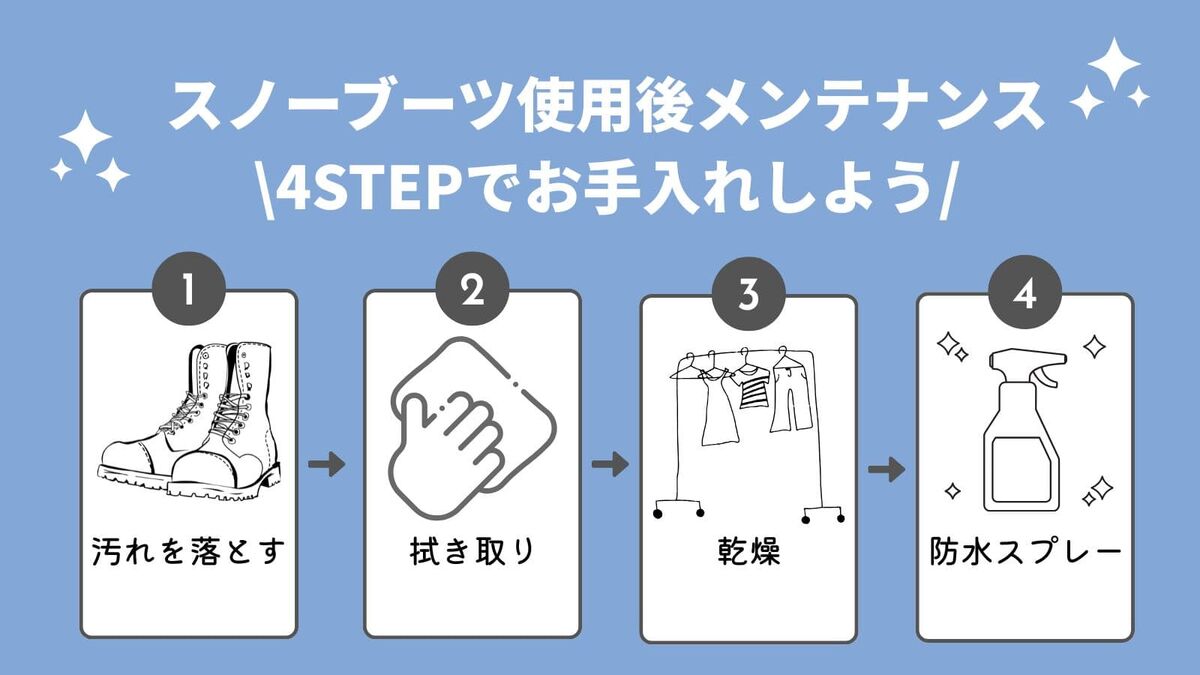 スノーブーツ使用後メンテナンス
\4STEPでお手入れしよう/

1
汚れを落とす

2
拭き取り

3
乾燥

4
防水スプレー