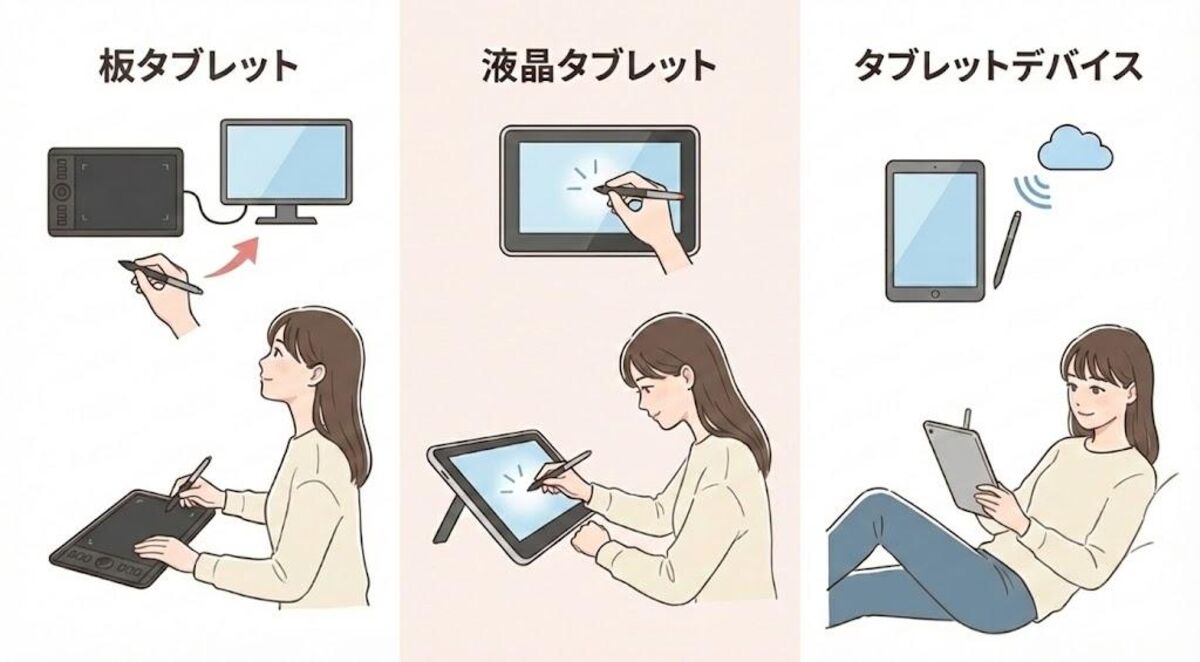 板タブレット

液晶タブレット

タブレットデバイス