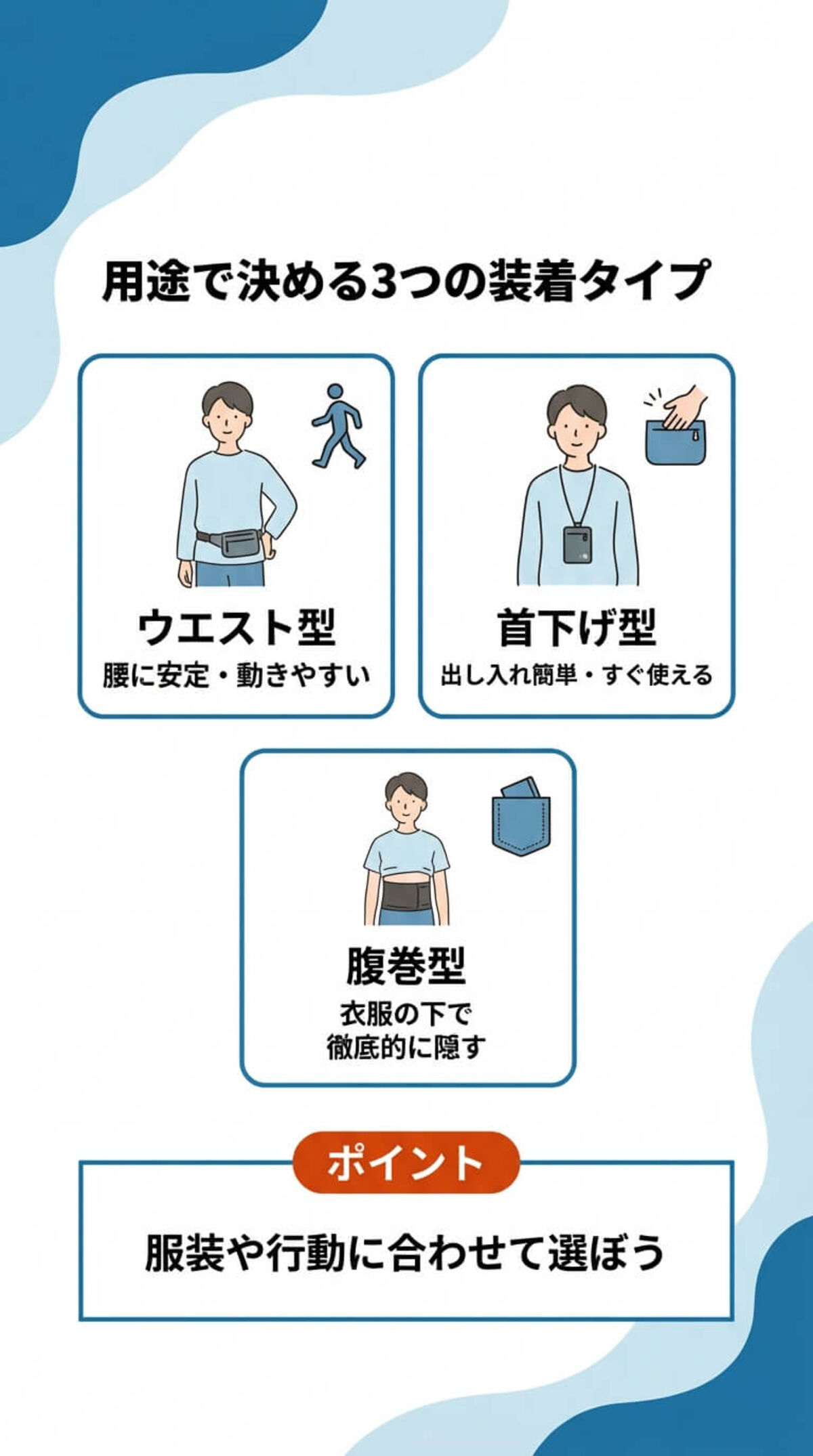 用途で決める3つの装着タイプ

ウエスト型
腰に安定・動きやすい

首下げ型
出し入れ簡単・すぐ使える

腹巻型
衣服の下で
徹底的に隠す

ポイント

服装や行動に合わせて選ぼう