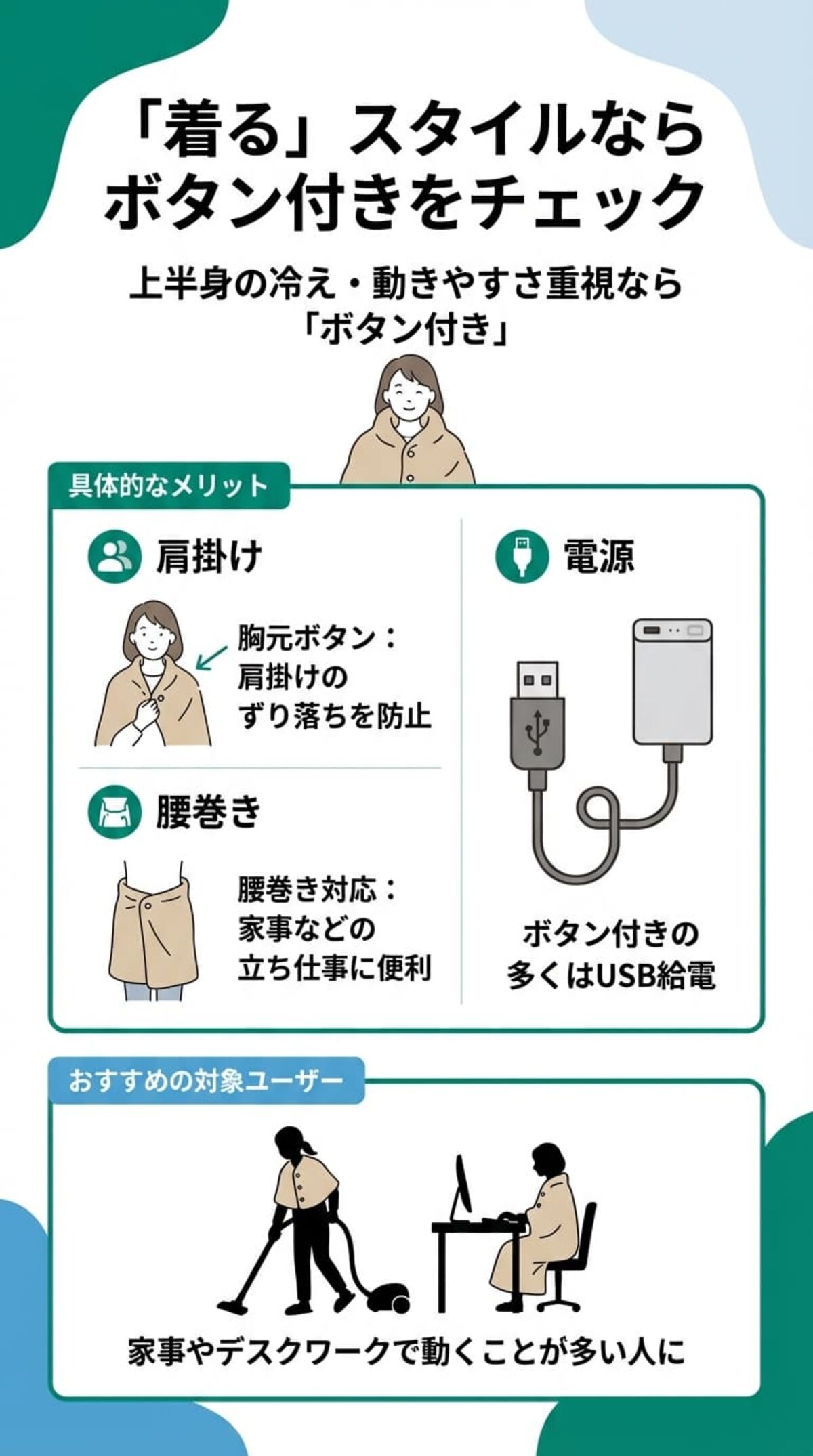 「着る」スタイルなら
ボタン付きをチェック

上半身の冷え・動きやすさ重視なら
「ボタン付き」

具体的なメリット

肩掛け

胸元ボタン：
肩掛けの
ずり落ちを防止

腰巻き

腰巻き対応：
家事などの
立ち仕事に便利

電源

ボタン付きの
多くはUSB給電

おすすめの対象ユーザー

家事やデスクワークで動くことが多い人に