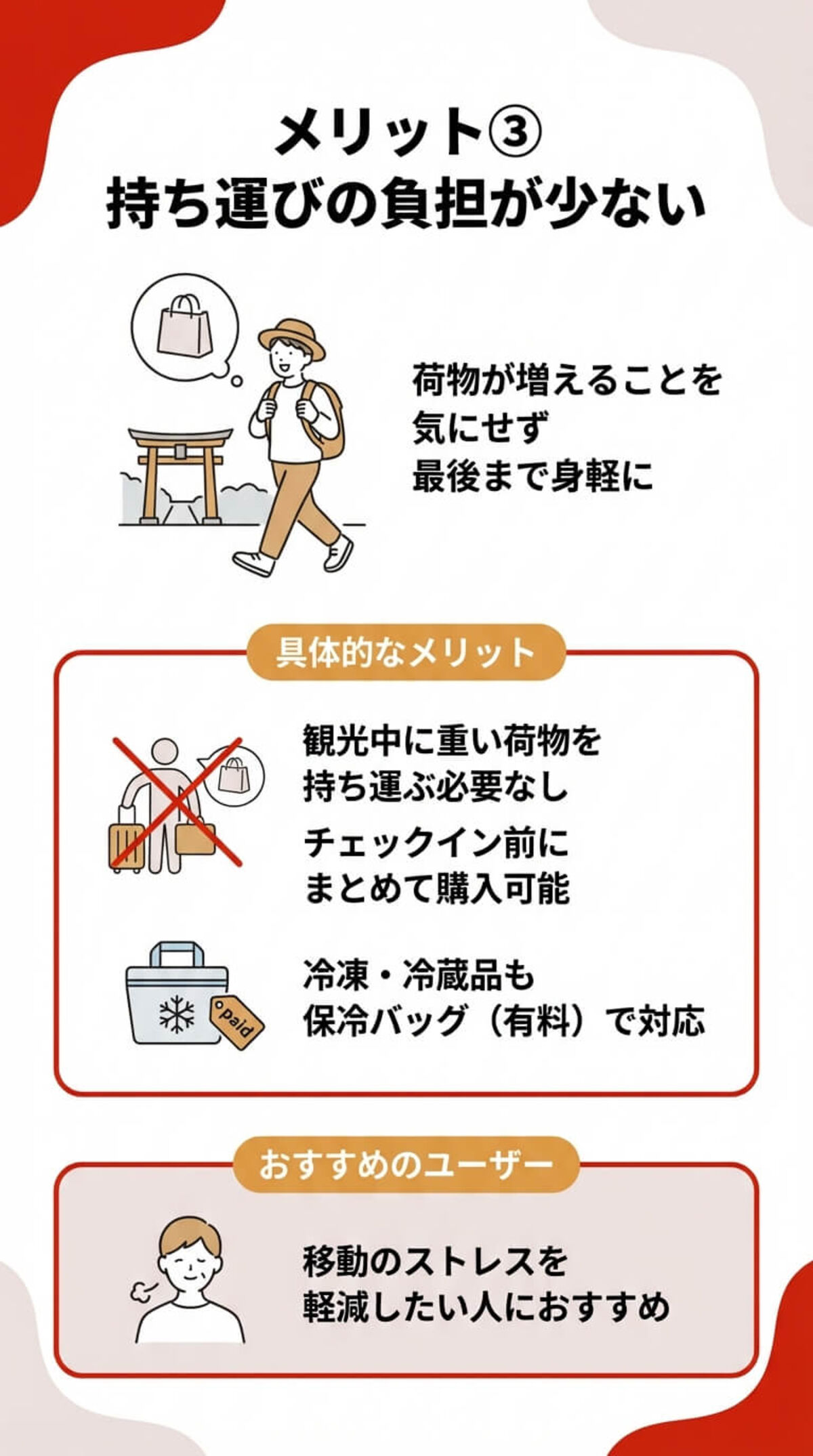 メリット③
持ち運びの負担が少ない

荷物が増えることを
気にせず
最後まで身軽に

具体的なメリット

観光中に重い荷物を
持ち運ぶ必要なし

チェックイン前に
まとめて購入可能

paid

冷凍・冷蔵品も
保冷バッグ（有料）で対応

おすすめのユーザー

移動のストレスを
軽減したい人におすすめ