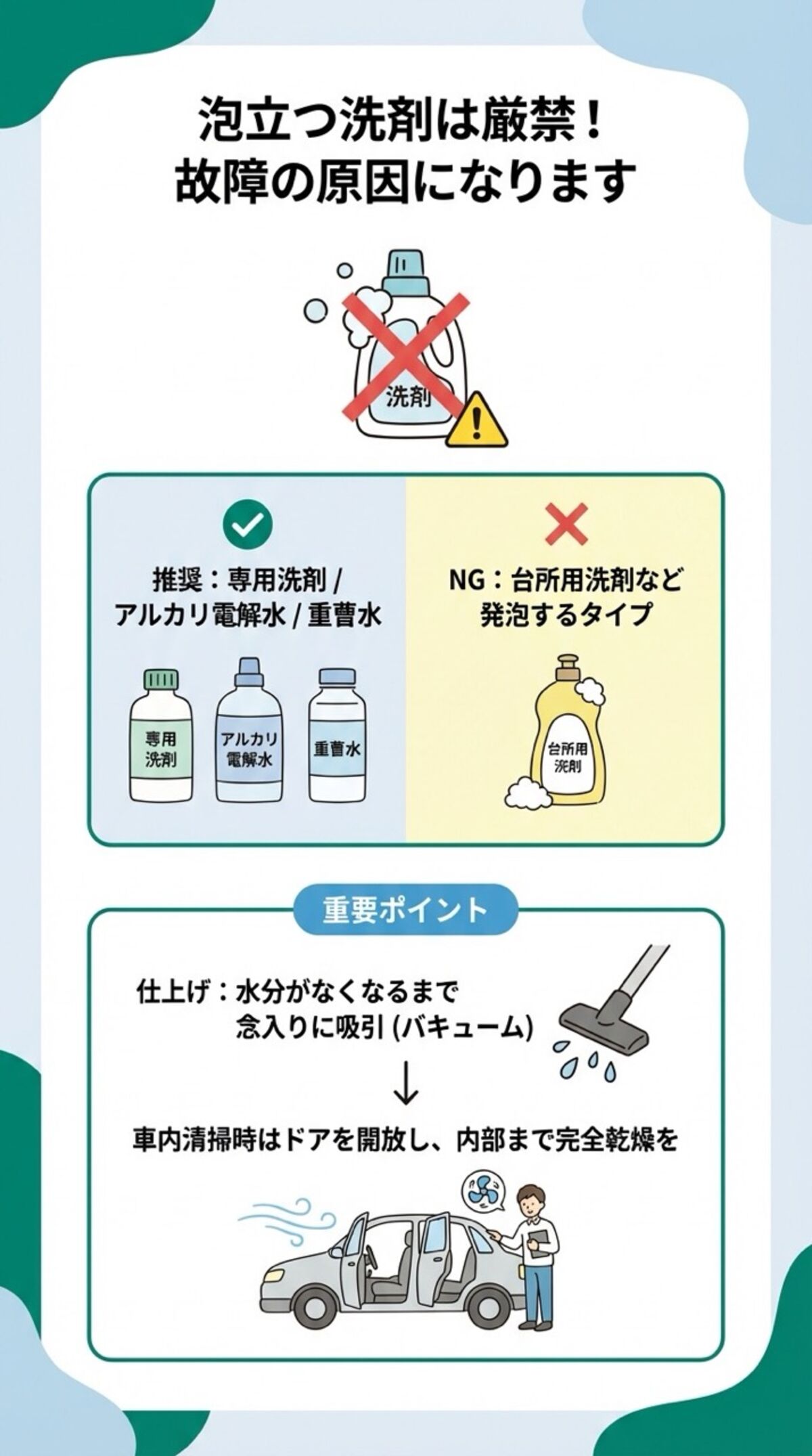 泡立つ洗剤は厳禁！
故障の原因になります

洗剤

推奨：専用洗剤 / アルカリ電解水 / 重曹水

専用洗剤

アルカリ電解水

重曹水

NG：台所用洗剤など発泡するタイプ

台所用洗剤

重要ポイント

仕上げ：水分がなくなるまで念入りに吸引 (バキューム)

↓

車内清掃時はドアを開放し、内部まで完全乾燥を