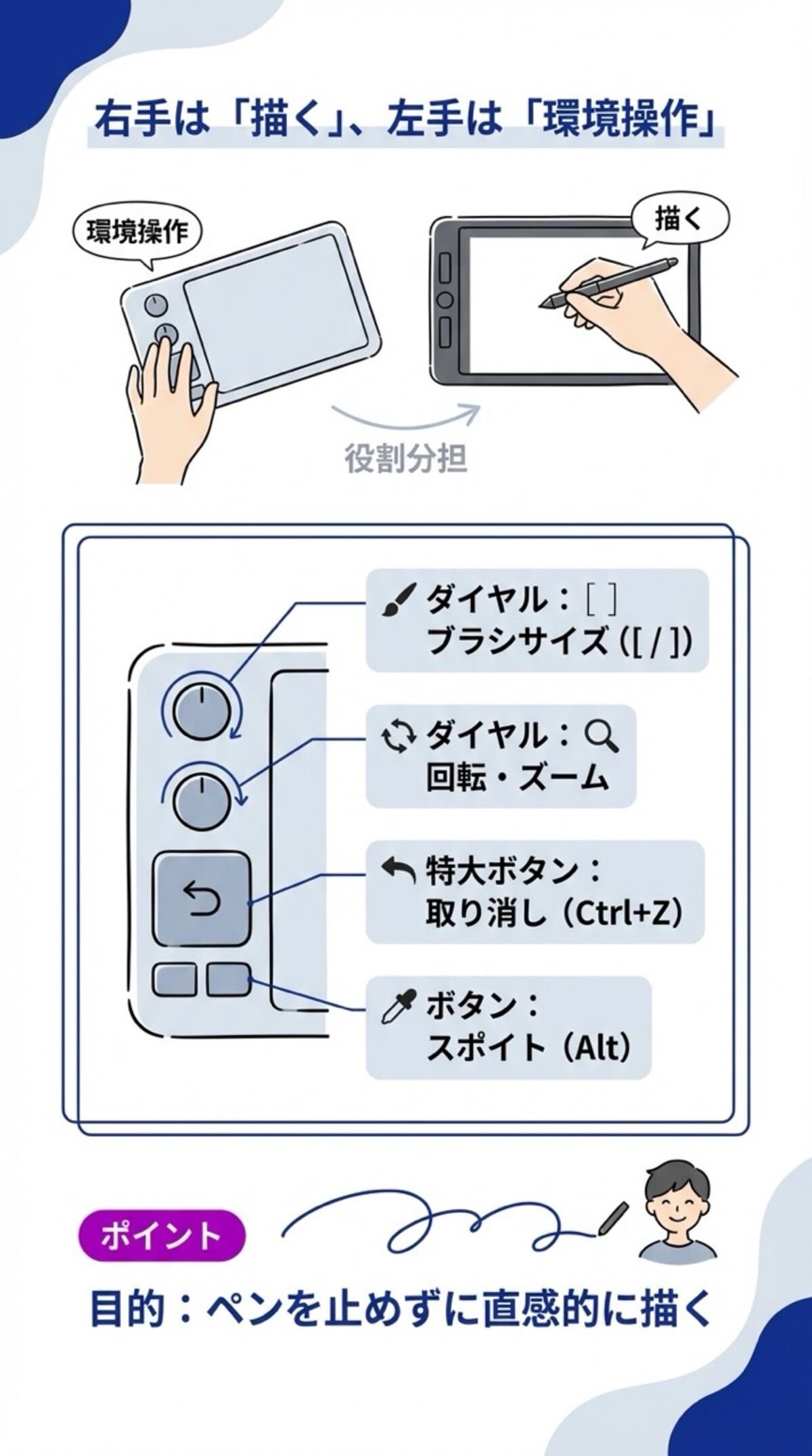 右手は「描く」、左手は「環境操作」

環境操作

描く

役割分担

ダイヤル：[ ]
ブラシサイズ（[ / ]）

ダイヤル：
回転・ズーム

特大ボタン：
取り消し（Ctrl+Z）

ボタン：
スポイト（Alt）

ポイント

目的：ペンを止めずに直感的に描く