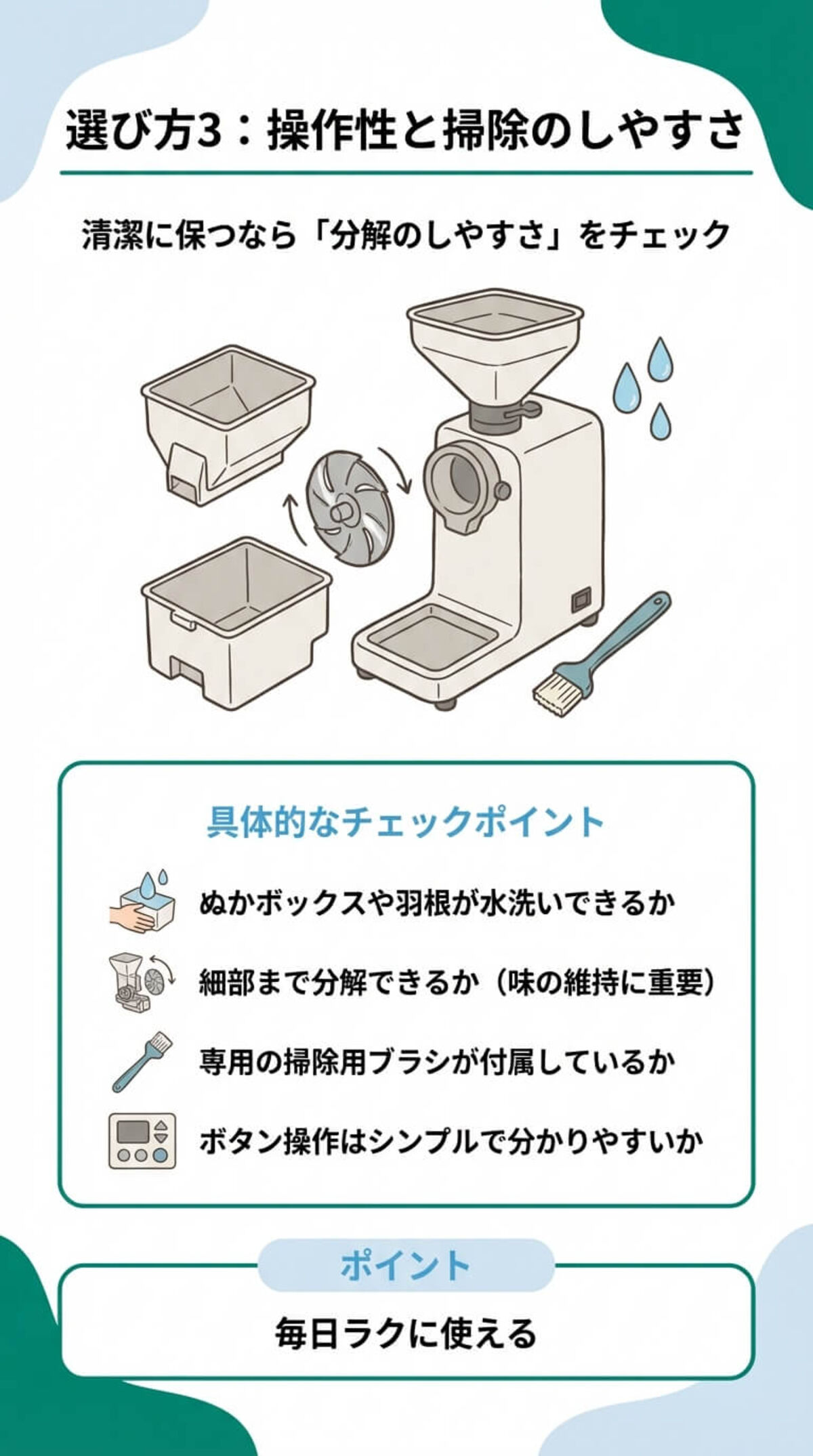 選び方3：操作性と掃除のしやすさ

清潔に保つなら「分解のしやすさ」をチェック

具体的なチェックポイント

ぬかボックスや羽根が水洗いできるか

細部まで分解できるか（味の維持に重要）

専用の掃除用ブラシが付属しているか

ボタン操作はシンプルで分かりやすいか

ポイント

毎日ラクに使える