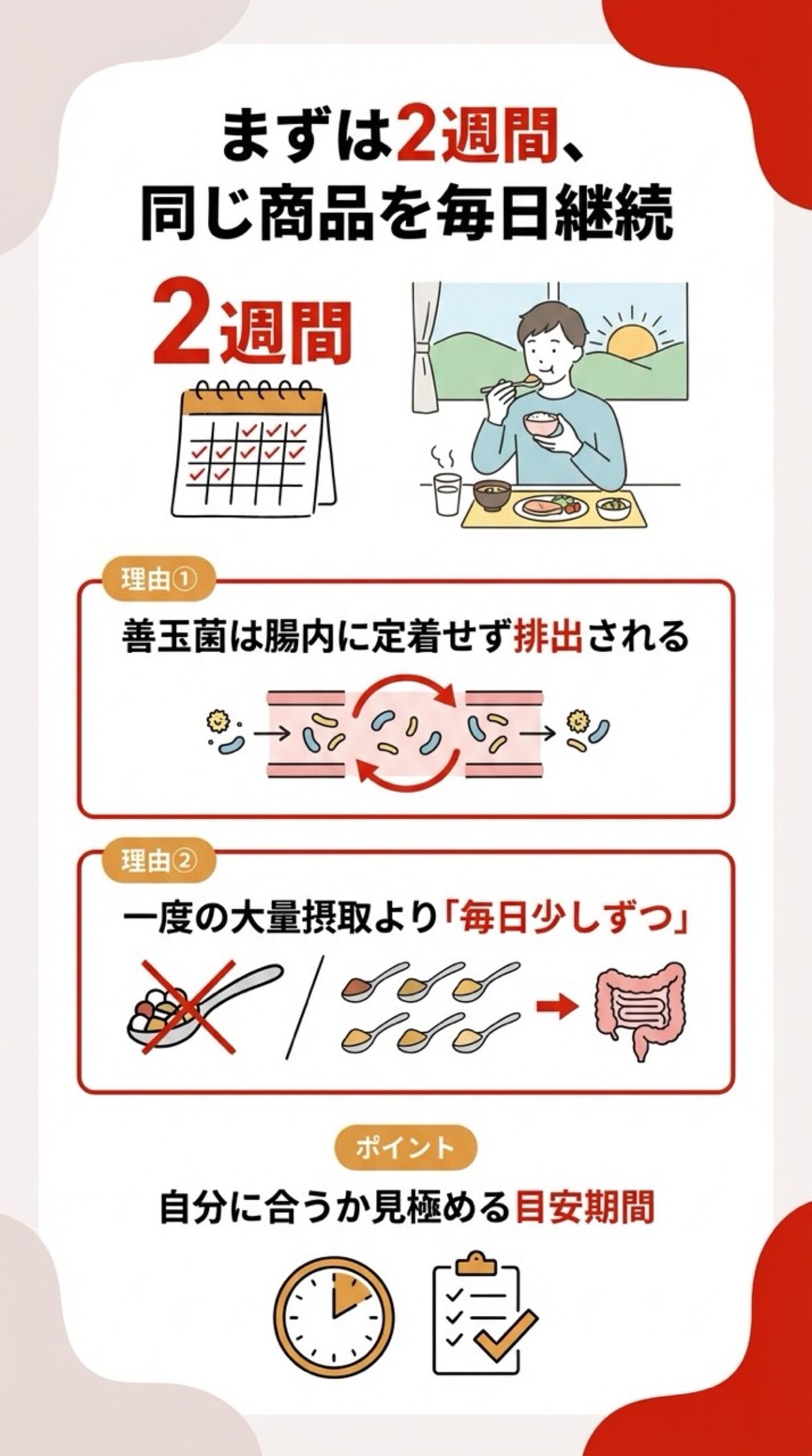 まずは2週間、
同じ商品を毎日継続

2週間

理由①

善玉菌は腸内に定着せず排出される

理由②

一度の大量摂取より「毎日少しずつ」

ポイント

自分に合うか見極める目安期間