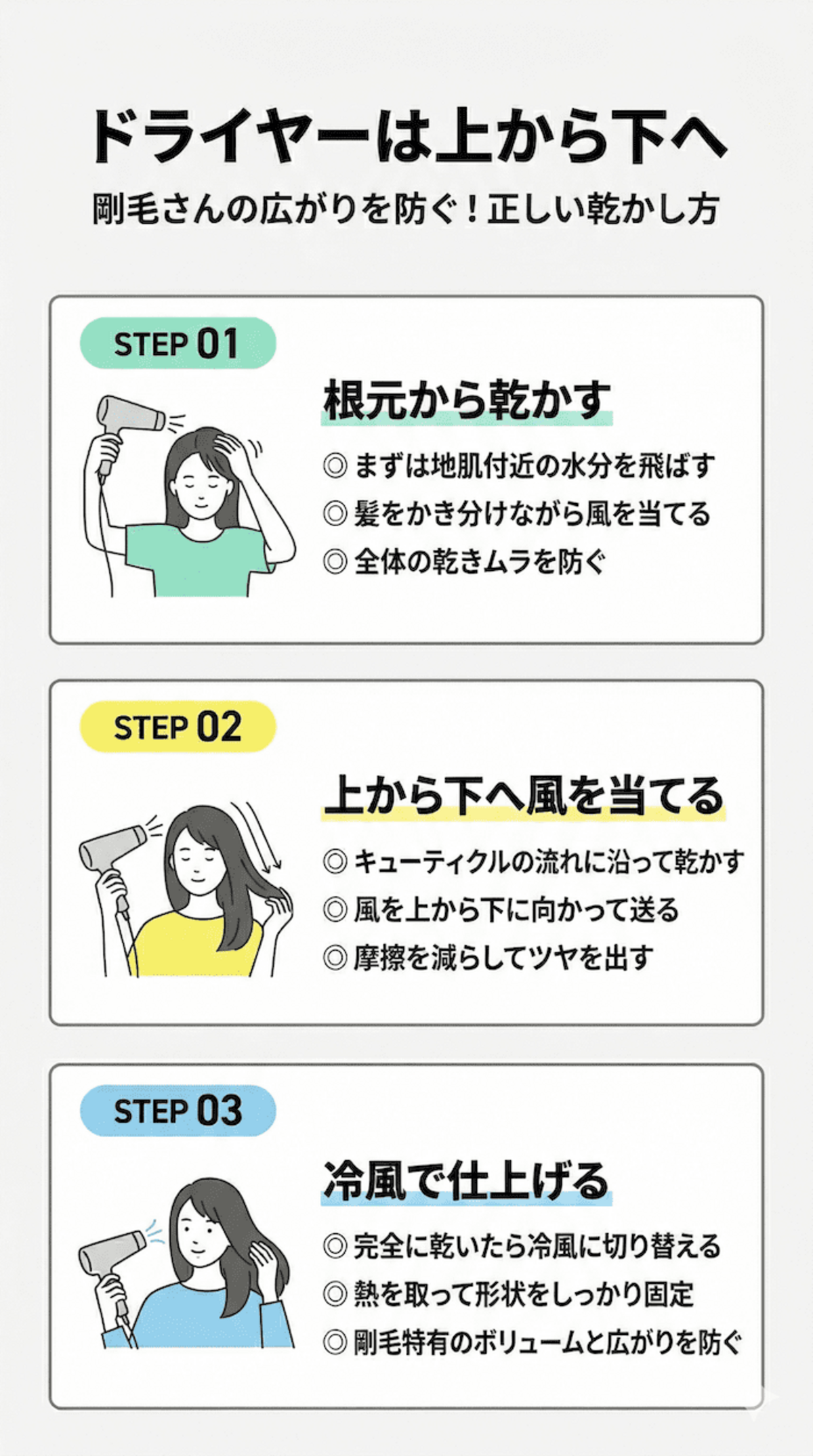 ドライヤーは上から下へ

剛毛さんの広がりを防ぐ！正しい乾かし方

STEP 01

根元から乾かす

◎ まずは地肌付近の水分を飛ばす
◎ 髪をかき分けながら風を当てる
◎ 全体の乾きムラを防ぐ

STEP 02

上から下へ風を当てる

◎ キューティクルの流れに沿って乾かす
◎ 風を上から下に向かって送る
◎ 摩擦を減らしてツヤを出す

STEP 03

冷風で仕上げる

◎ 完全に乾いたら冷風に切り替える
◎ 熱を取って形状をしっかり固定
◎ 剛毛特有のボリュームと広がりを防ぐ