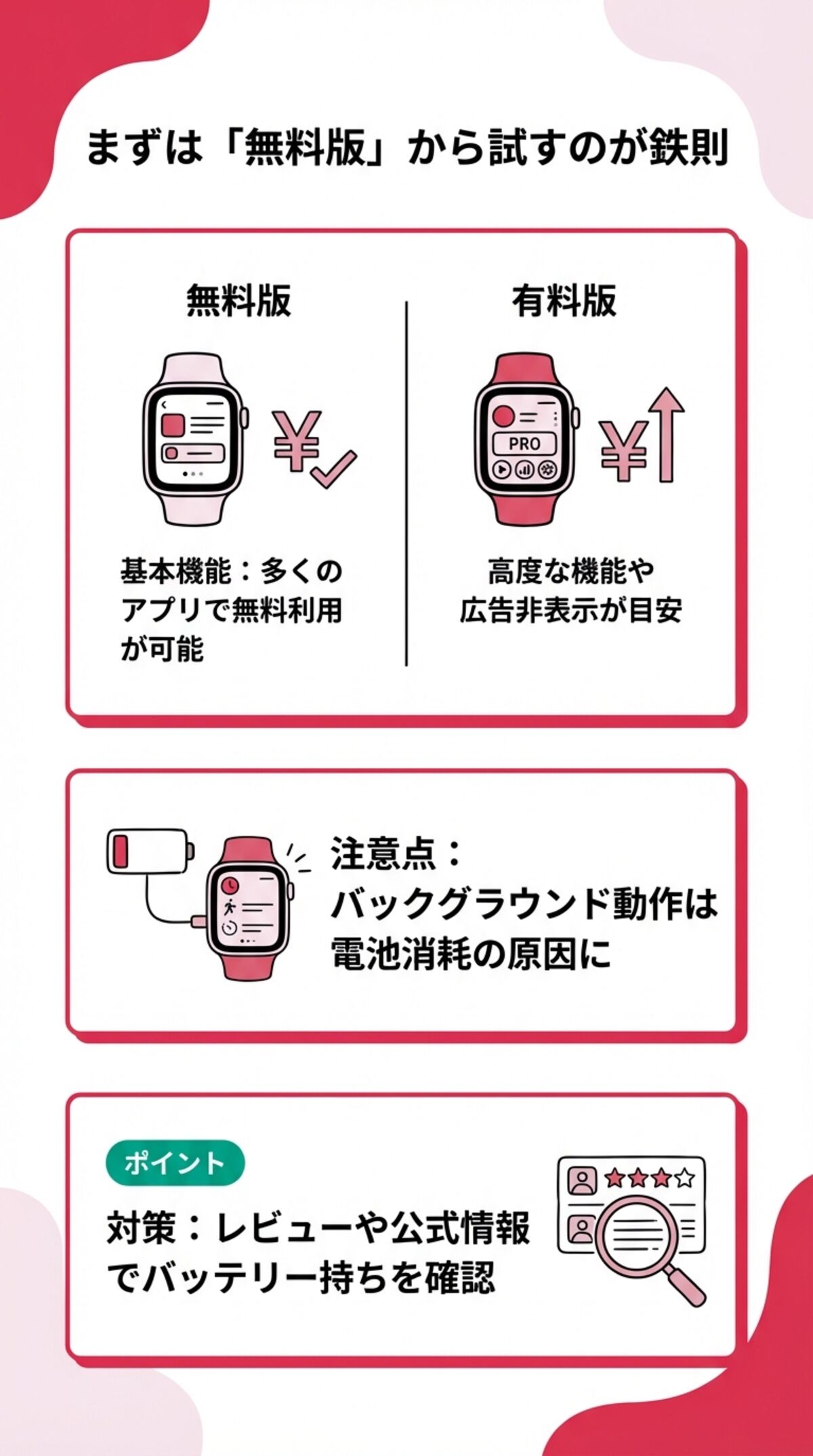 まずは「無料版」から試すのが鉄則

無料版

¥

基本機能：多くのアプリで無料利用が可能

有料版

PRO

¥

高度な機能や広告非表示が目安

注意点：
バックグラウンド動作は電池消耗の原因に

ポイント

対策：レビューや公式情報でバッテリー持ちを確認