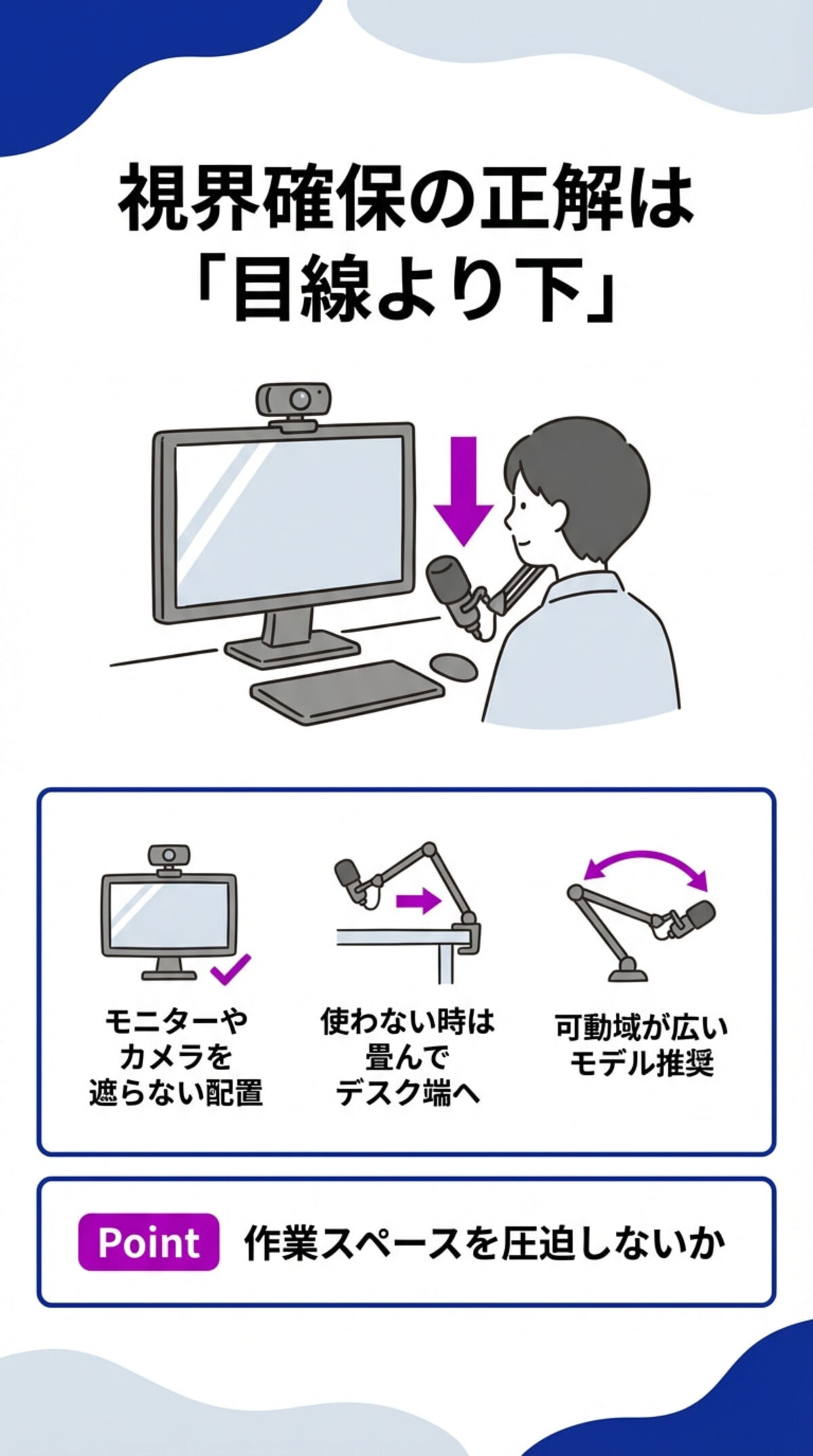 視界確保の正解は「目線より下」

モニターやカメラを遮らない配置

使わない時は畳んでデスク端へ

可動域が広いモデル推奨

Point 作業スペースを圧迫しないか