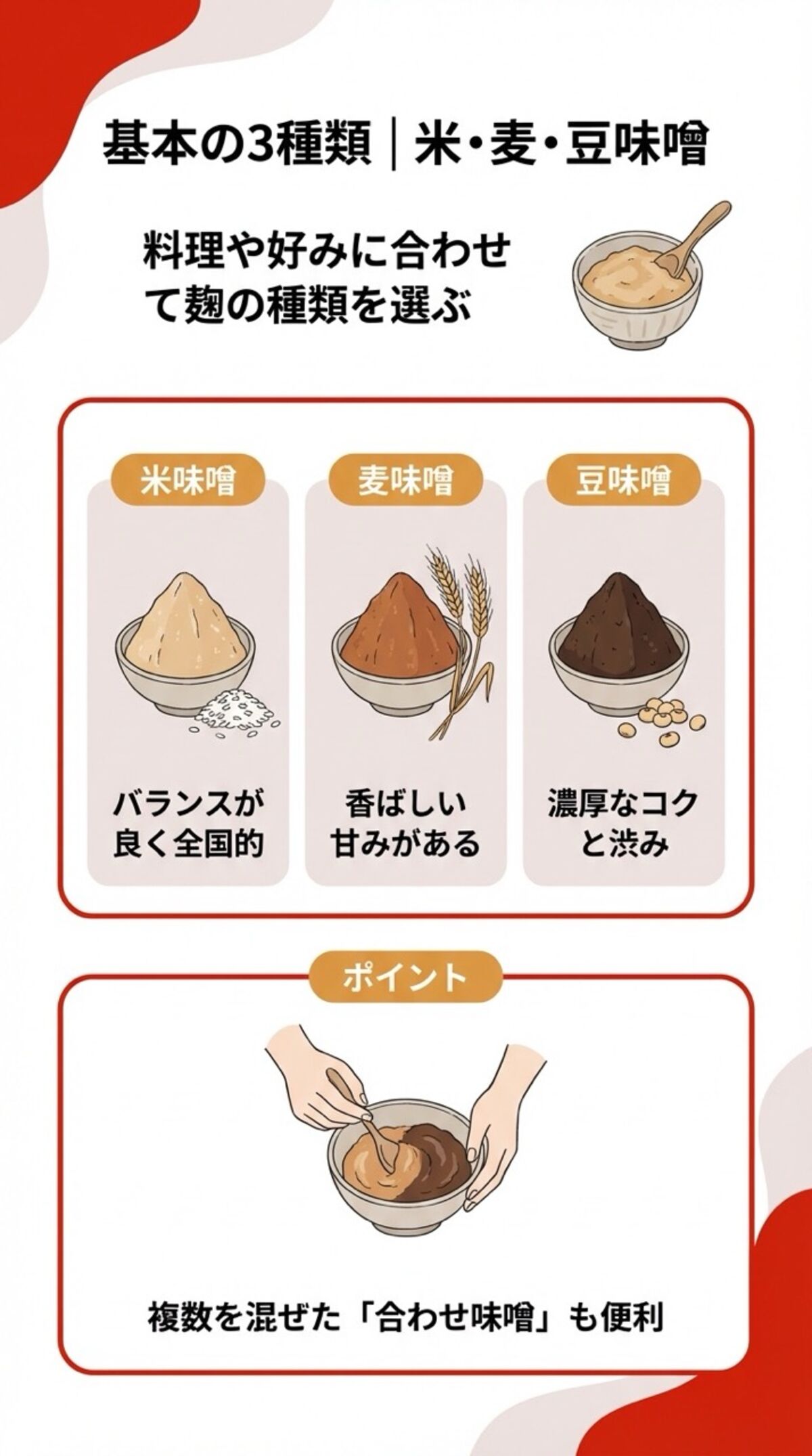 基本の3種類｜米・麦・豆味噌

料理や好みに合わせて麹の種類を選ぶ

米味噌
バランスが良く全国的

麦味噌
香ばしい甘みがある

豆味噌
濃厚なコクと渋み

ポイント

複数を混ぜた「合わせ味噌」も便利