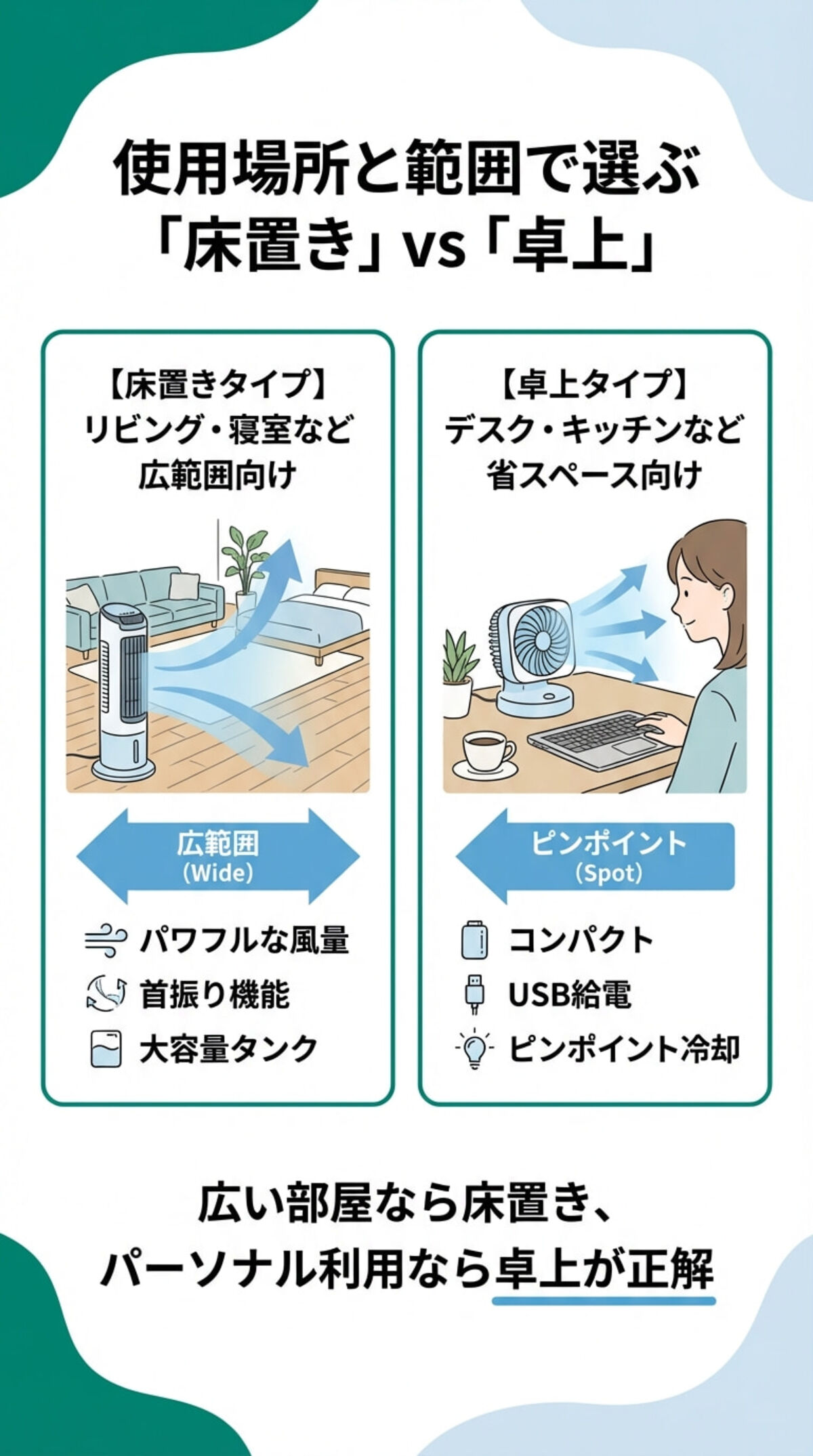 使用場所と範囲で選ぶ
「床置き」vs「卓上」

【床置きタイプ】
リビング・寝室など
広範囲向け

広範囲
(Wide)

パワフルな風量
首振り機能
大容量タンク

【卓上タイプ】
デスク・キッチンなど
省スペース向け

ピンポイント
(Spot)

コンパクト
USB給電
ピンポイント冷却

広い部屋なら床置き、
パーソナル利用なら卓上が正解