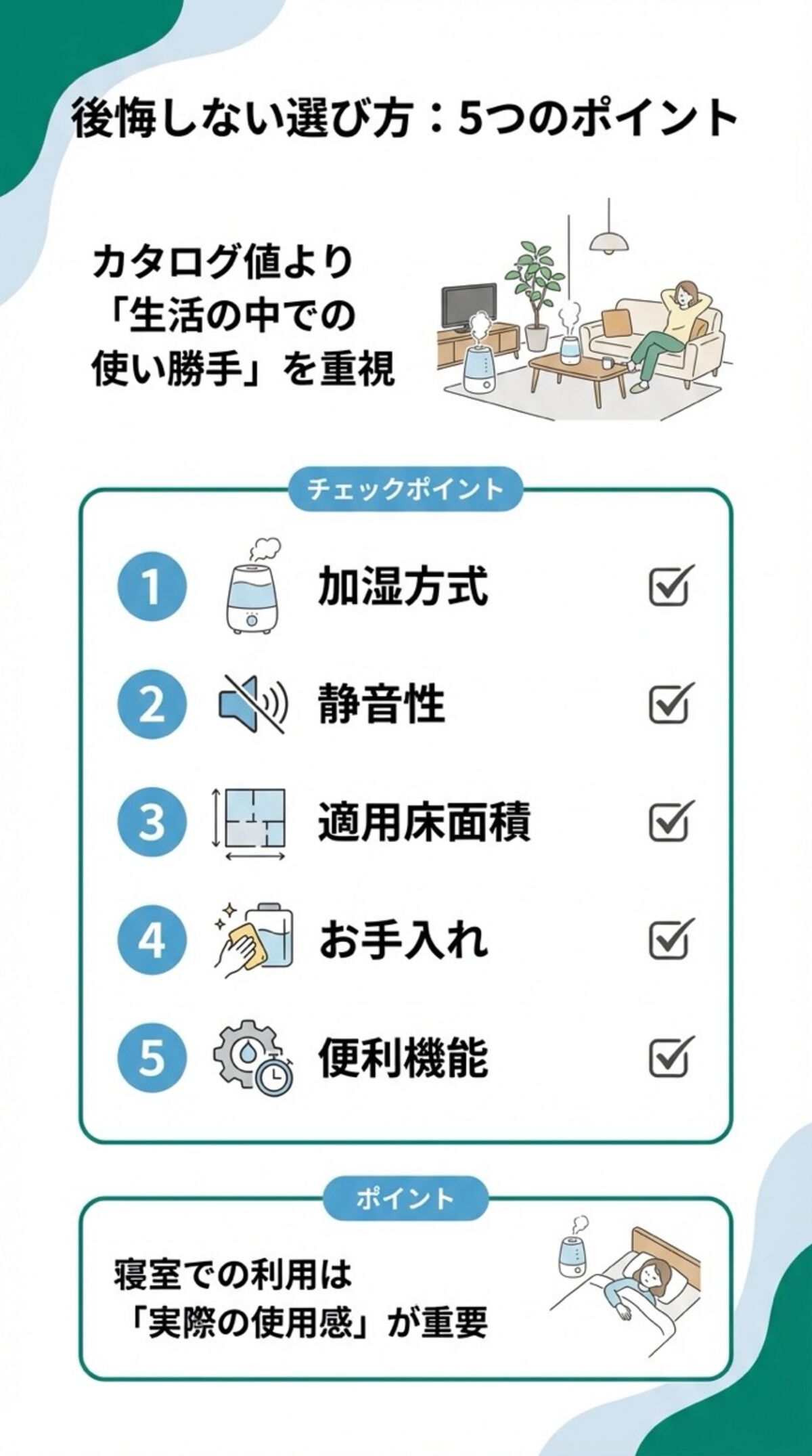 後悔しない選び方：5つのポイント

カタログ値より「生活の中での使い勝手」を重視

チェックポイント

1 加湿方式

2 静音性

3 適用床面積

4 お手入れ

5 便利機能

ポイント

寝室での利用は「実際の使用感」が重要