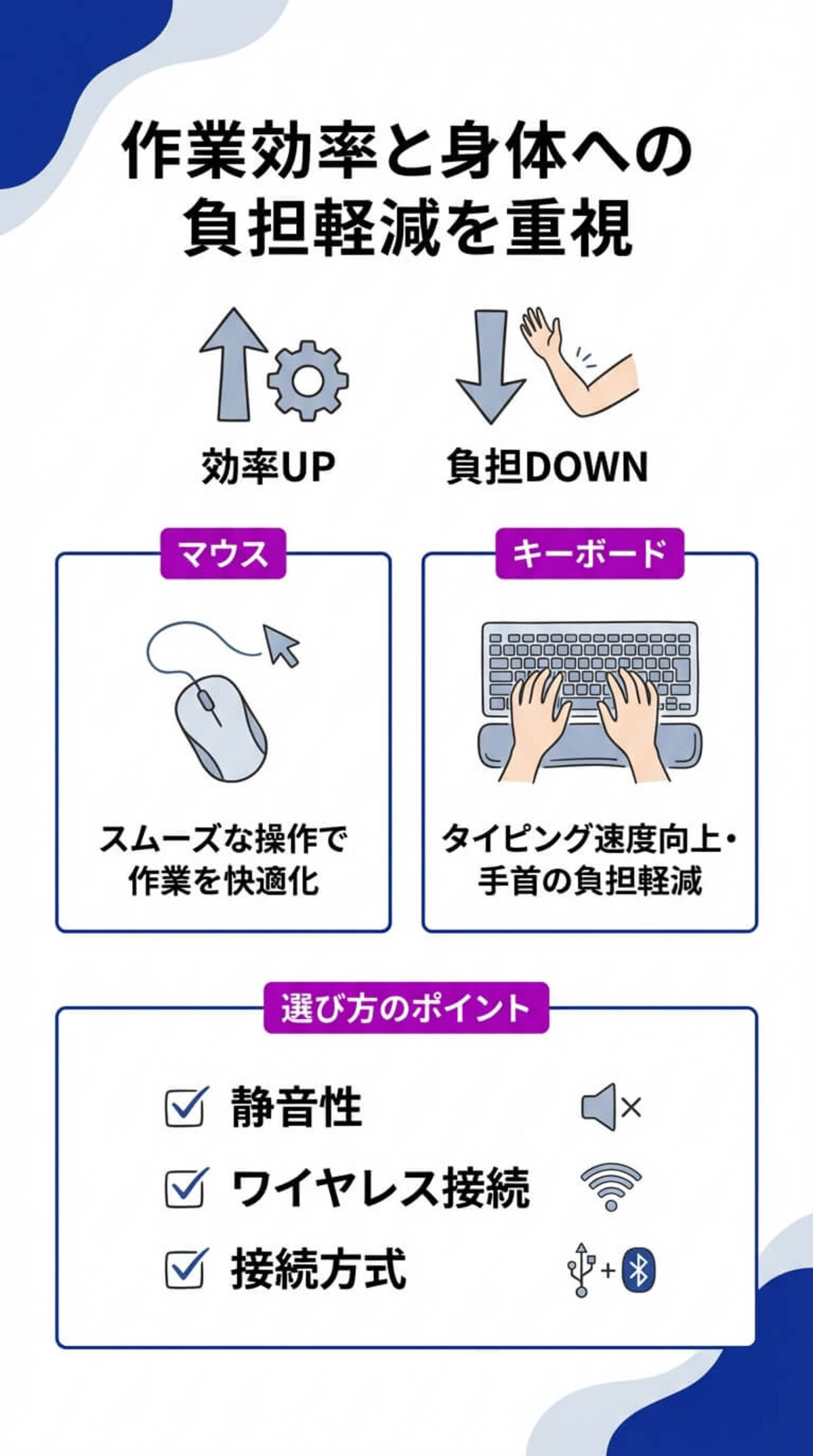 作業効率と身体への負担軽減を重視

効率UP

負担DOWN

マウス

スムーズな操作で作業を快適化

キーボード

タイピング速度向上・手首の負担軽減

選び方のポイント

静音性

ワイヤレス接続

接続方式