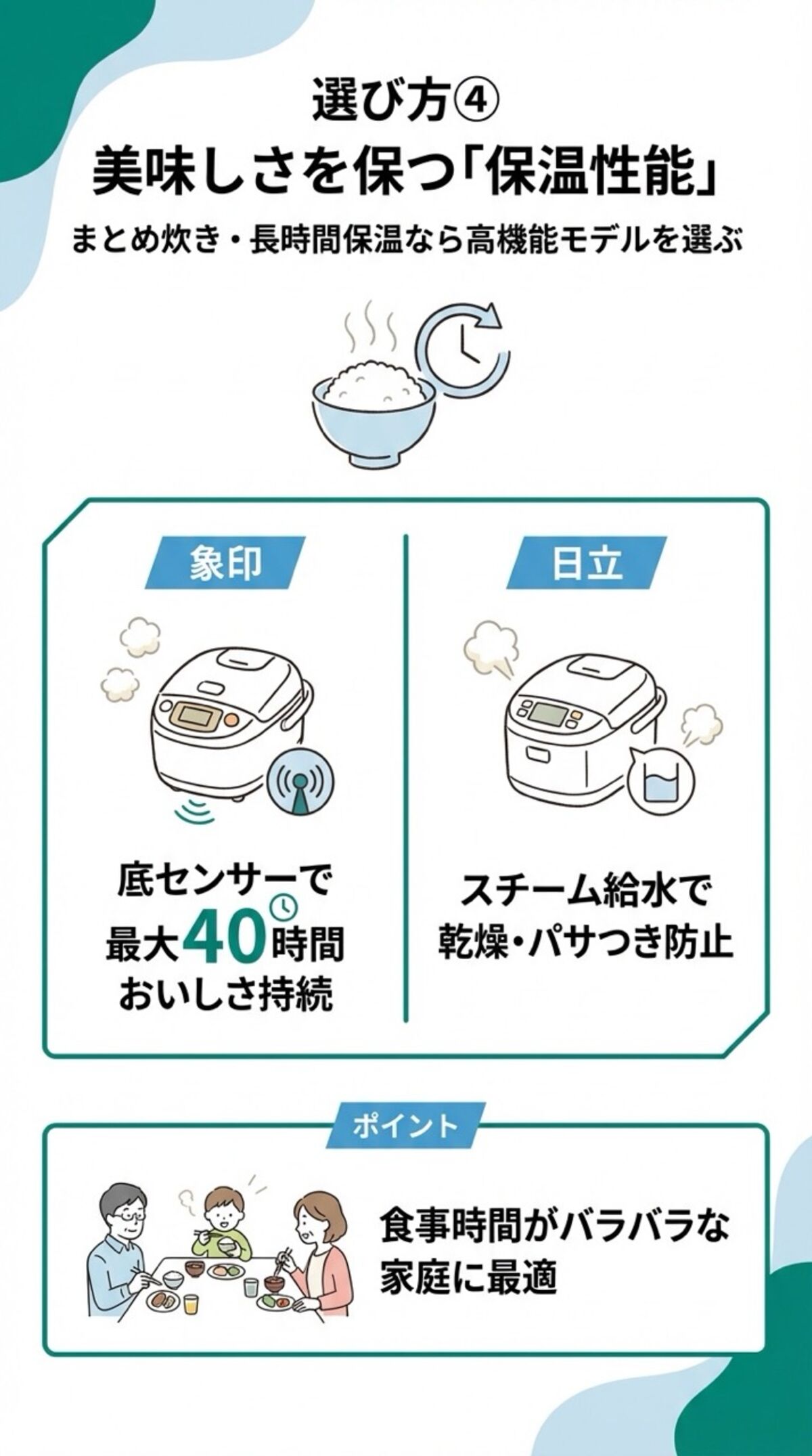 選び方④
美味しさを保つ「保温性能」

まとめ炊き・長時間保温なら高機能モデルを選ぶ

象印

底センサーで
最大40時間
おいしさ持続

日立

スチーム給水で
乾燥・パサつき防止

ポイント

食事時間がバラバラな
家庭に最適