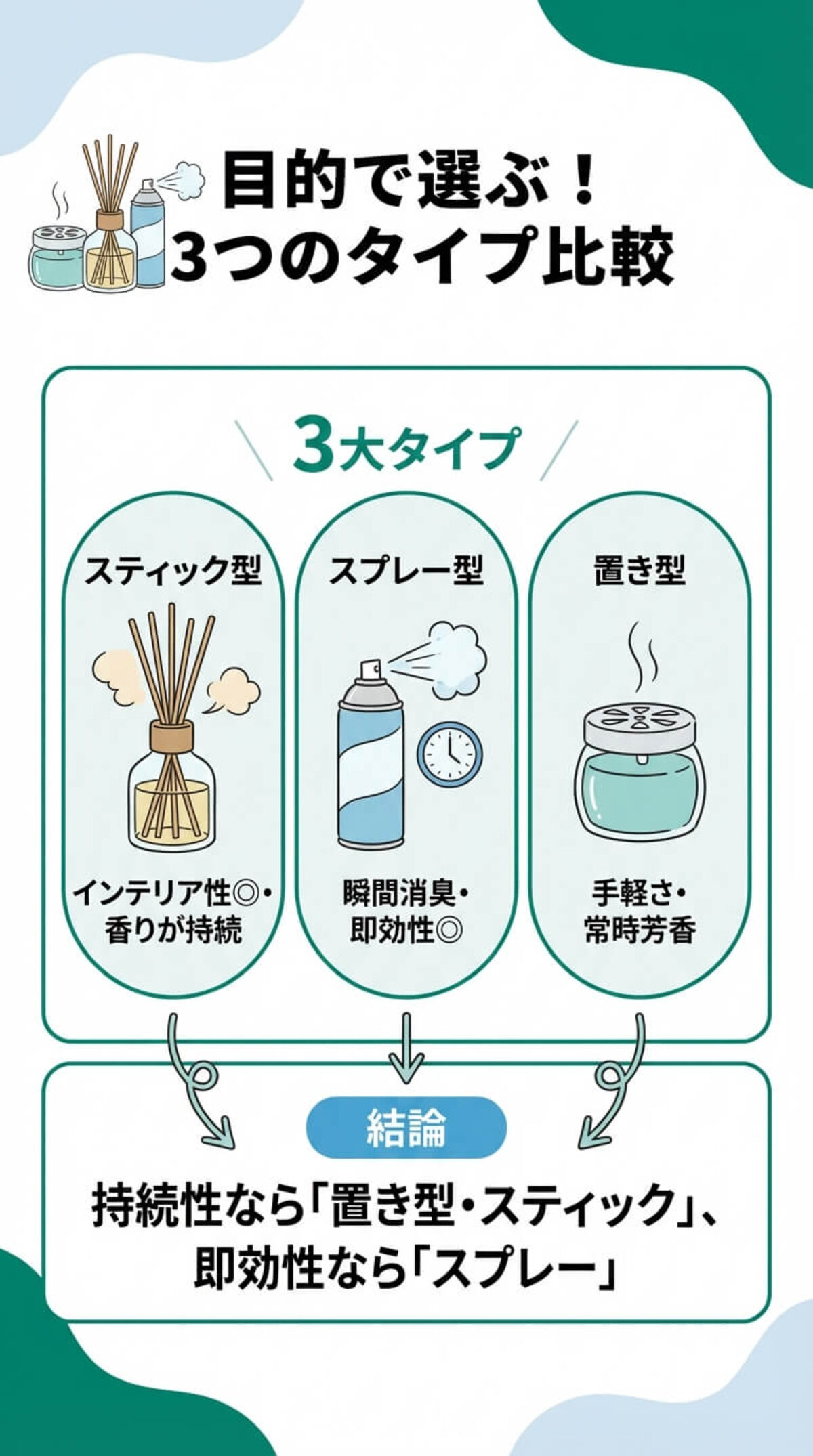 目的で選ぶ！
3つのタイプ比較

3大タイプ

スティック型

インテリア性◎・香りが持続

スプレー型

瞬間消臭・即効性◎

置き型

手軽さ・常時芳香

結論

持続性なら「置き型・スティック」、即効性なら「スプレー」